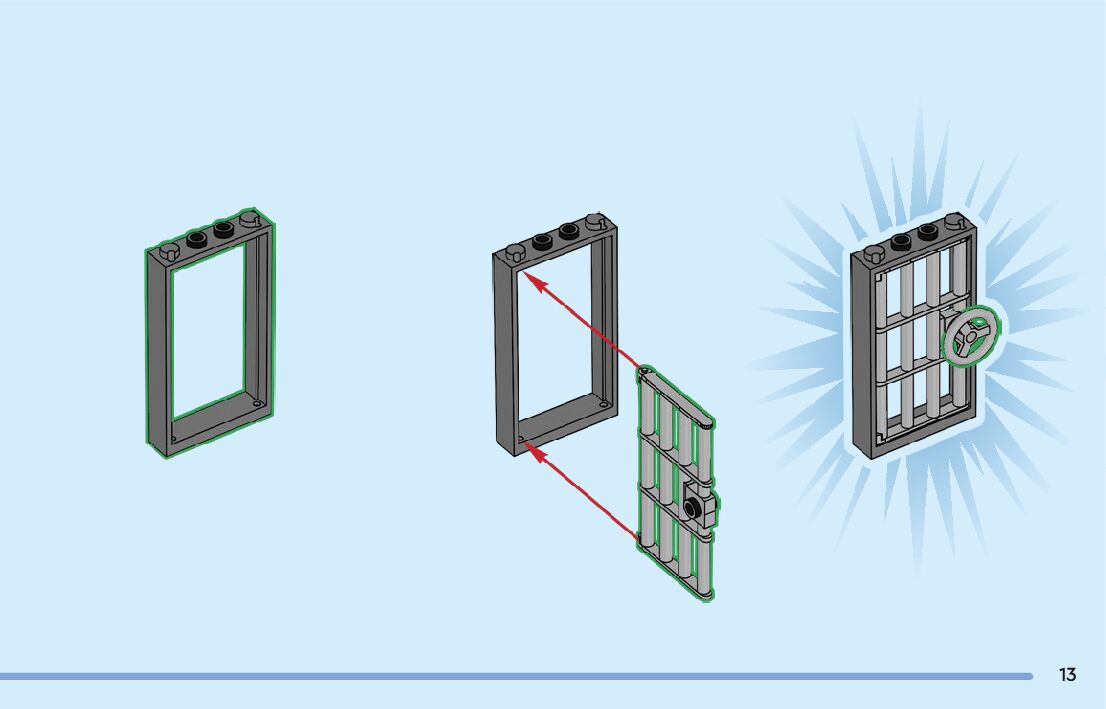 13