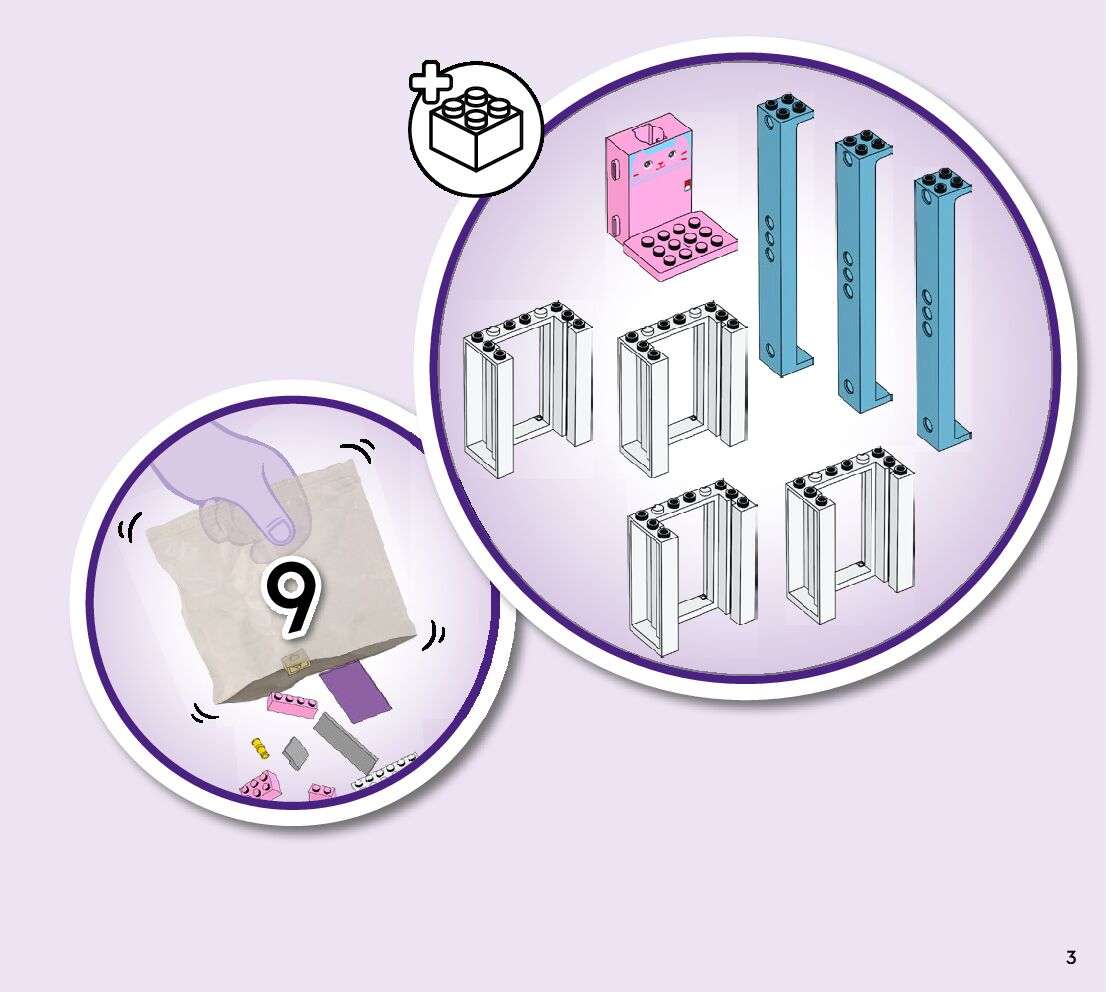 9

3