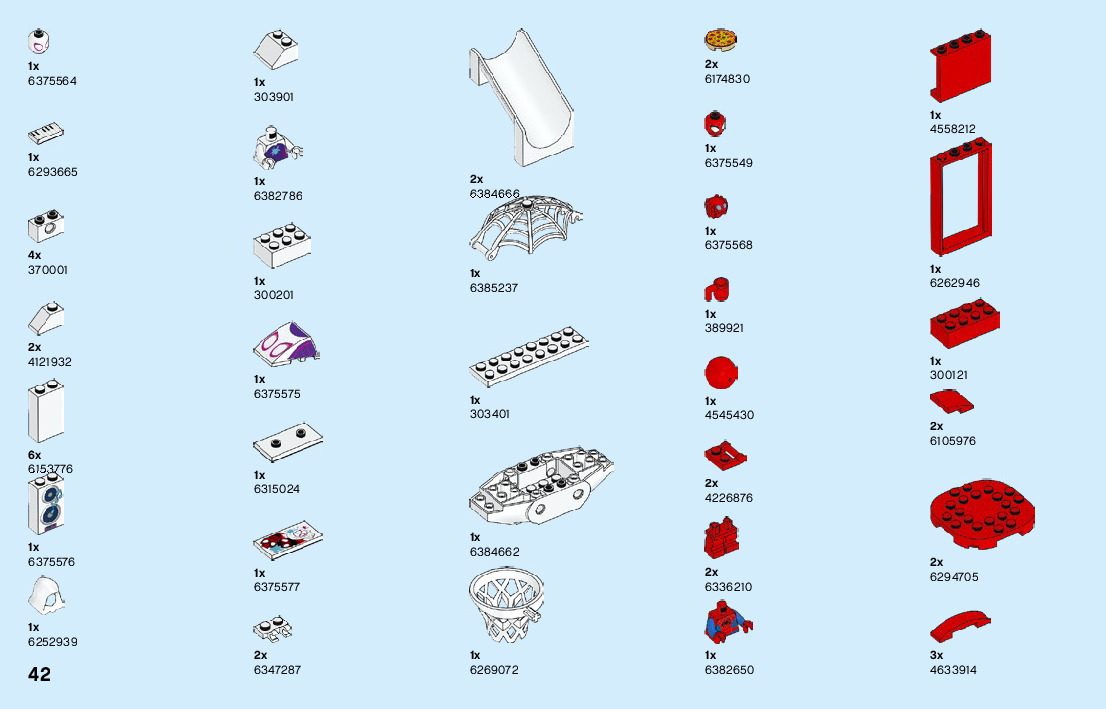 1x
6375564

1x
6293665

4x
370001

2x
4121932

6x
6153776

1x
6375576

1x
6252939

42

1x
303901

1x
6382786

1x
300201

1x
6375575

1x
6315024

1x
6375577

2x
6347287

2x
6384666

1x
6385237

1x
303401

1x
6384662

1x
6269072

2x
6174830

1x
6375549

1x
6375568

1x
389921

1x
4545430

2x
4226876

2x
6336210

1x
6382650

1x
4558212

1x
6262946

1x
300121

2x
6105976

2x
6294705

3x
4633914