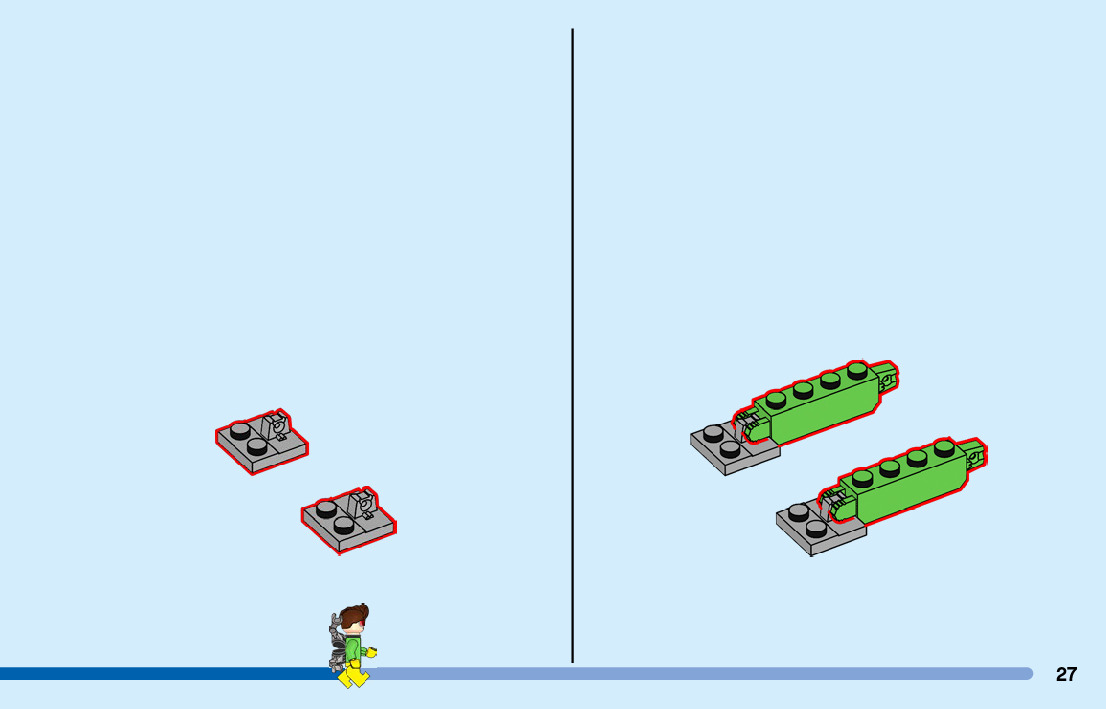 27