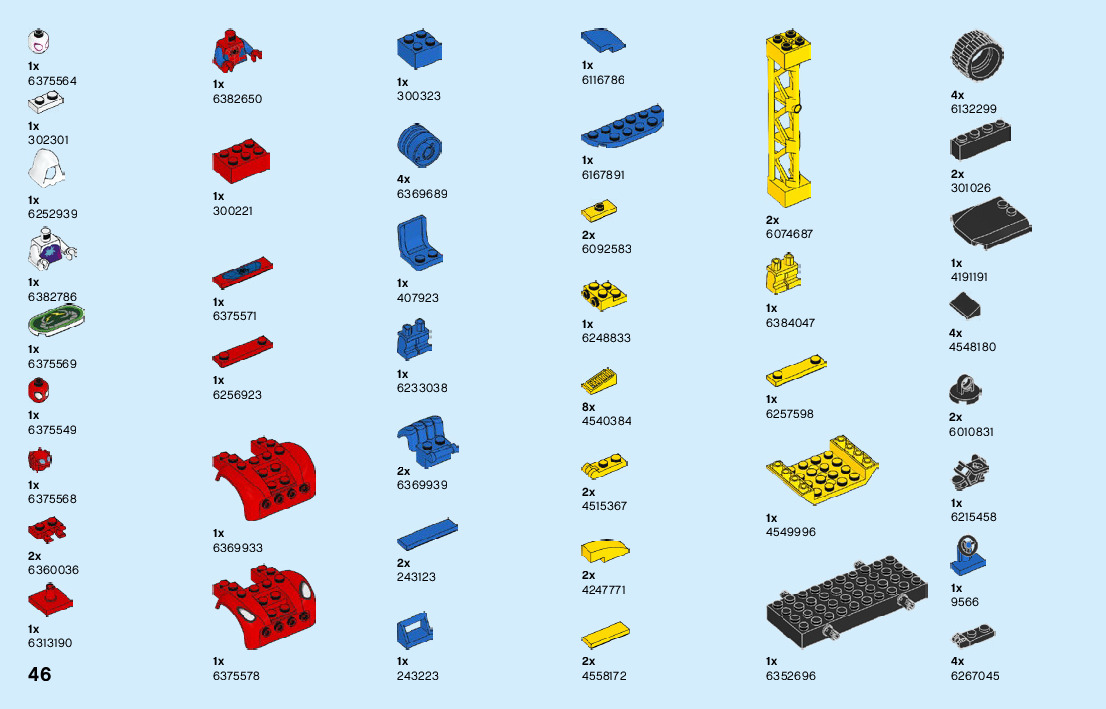 1x
6375564

1x
302301

1x
6252939

1x
6382786

1x
6375569

1x
6375549

1x
6375568

2x
6360036

1x
6313190

46

1x
6382650

1x
300221

1x
6375571

1x
6256923

1x
6369933

1x
6375578

1x
300323

4x
6369689

1x
407923

1x
6233038

2x
6369939

2x
243123

1x
243223

1x
6116786

1x
6167891

2x
6092583

1x
6248833

8x
4540384

2x
4515367

2x
4247771

2x
4558172

2x
6074687

1x
6384047

1x
6257598

1x
4549996

1x
6352696

4x
6132299

2x
301026

1x
4191191

4x
4548180

2x
6010831

1x
6215458

1x
9566

4x
6267045