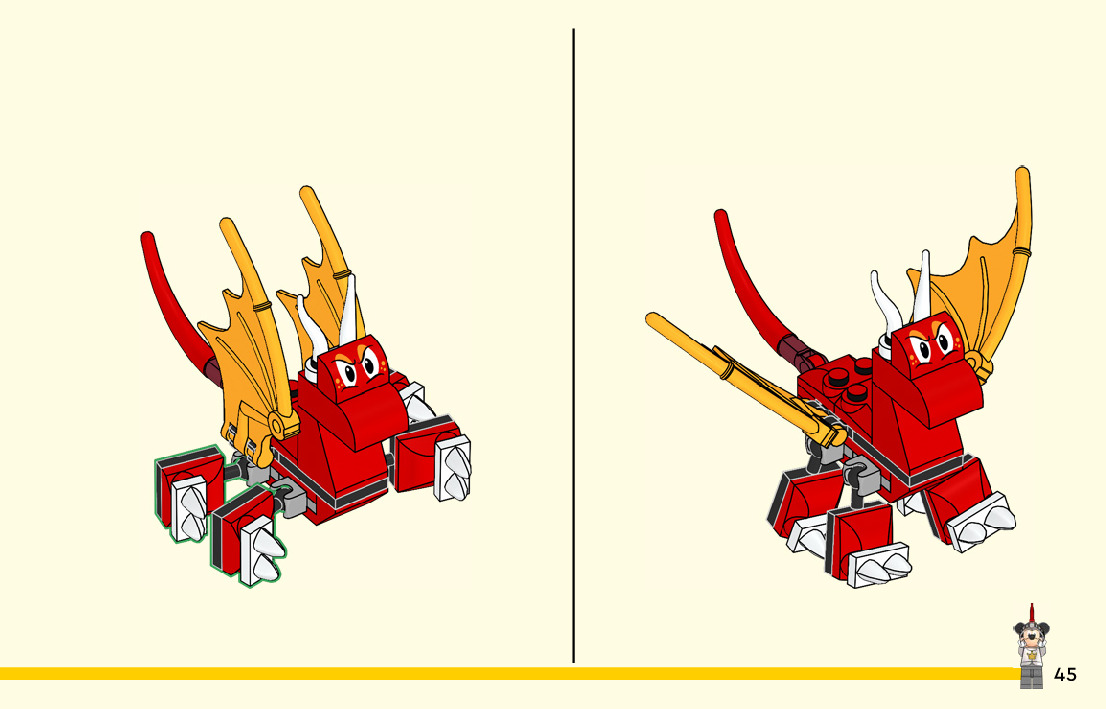 45