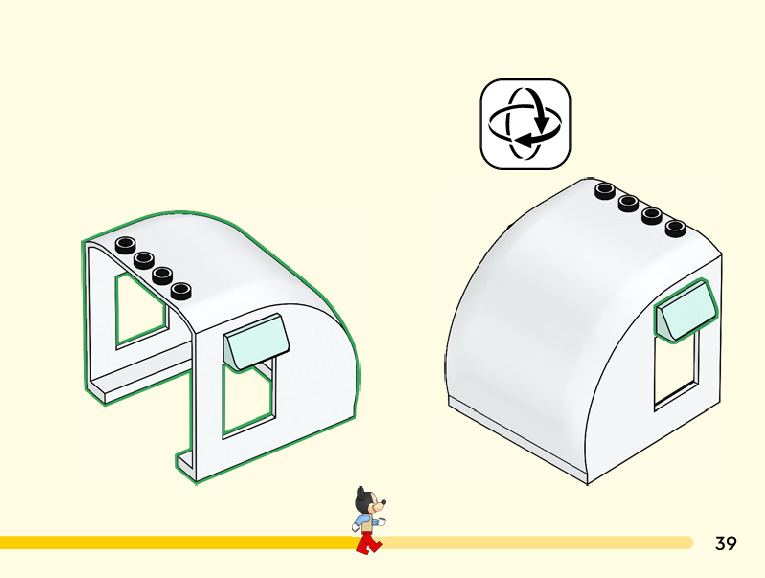 39