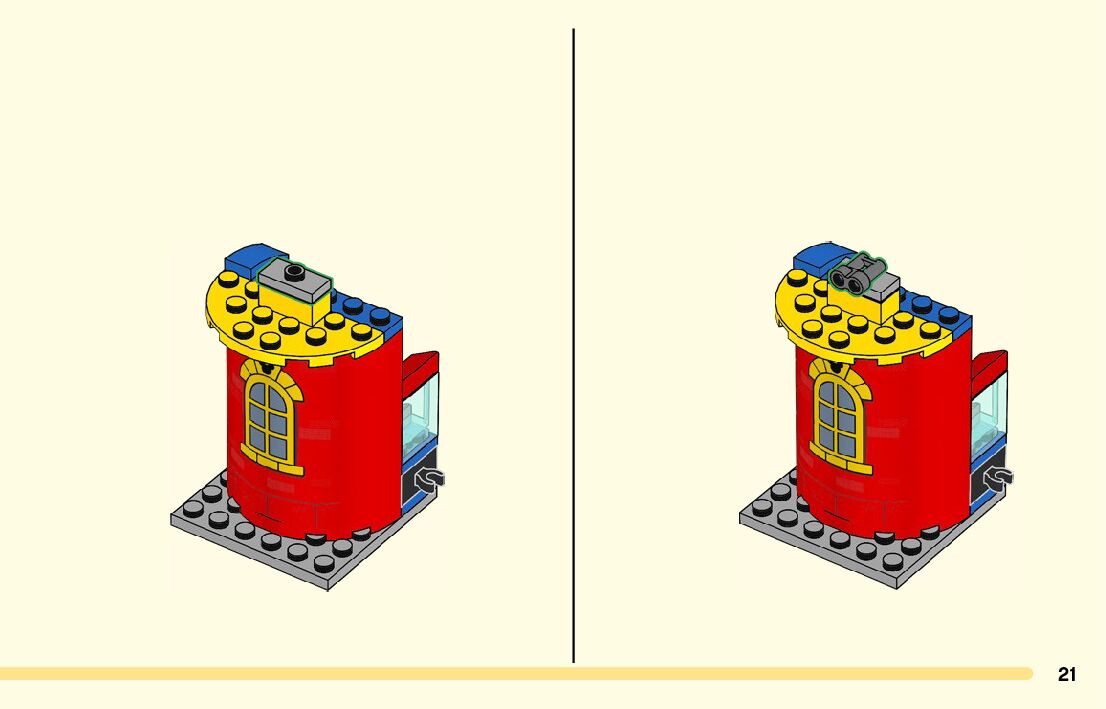 21