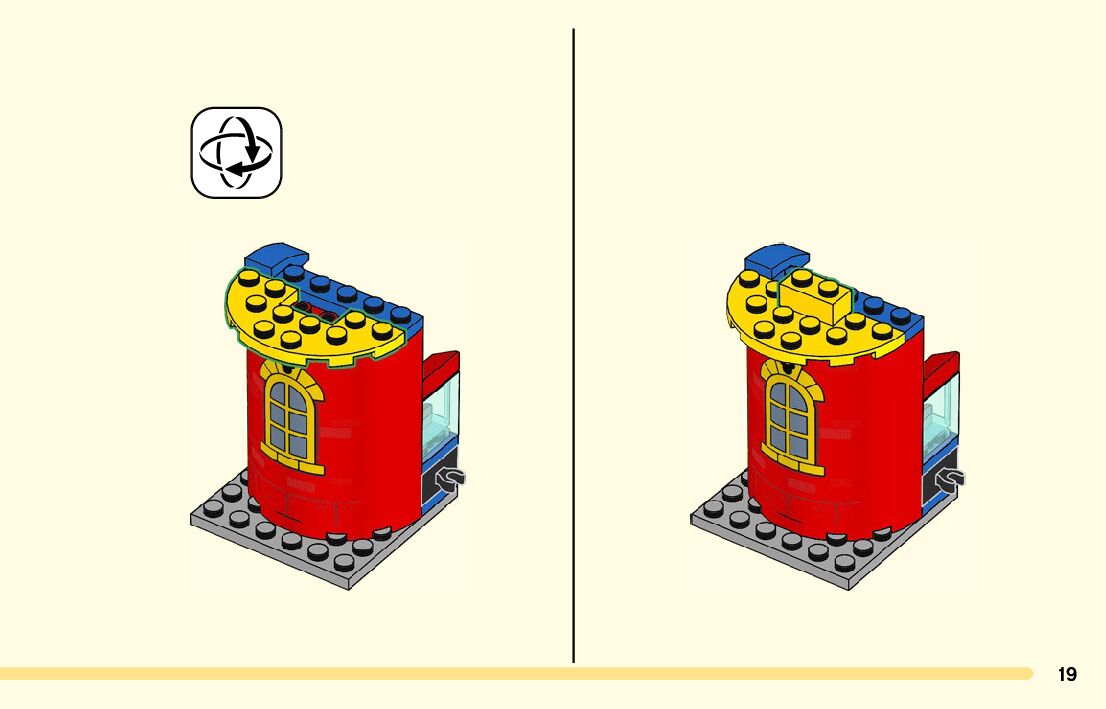 19