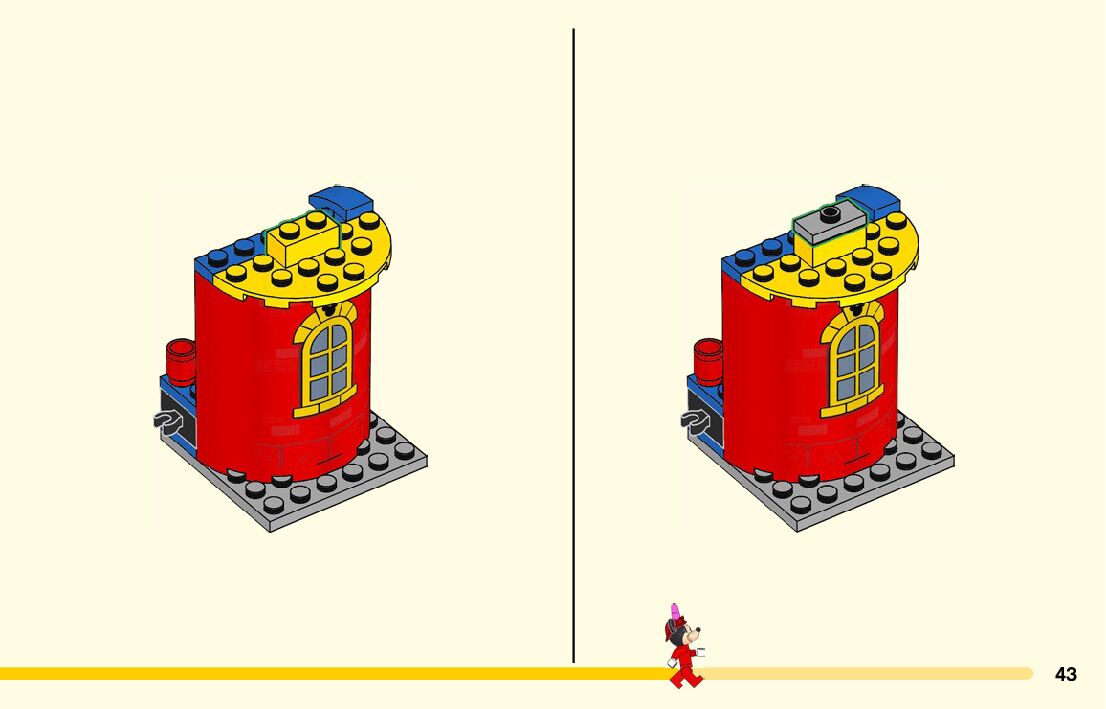 43