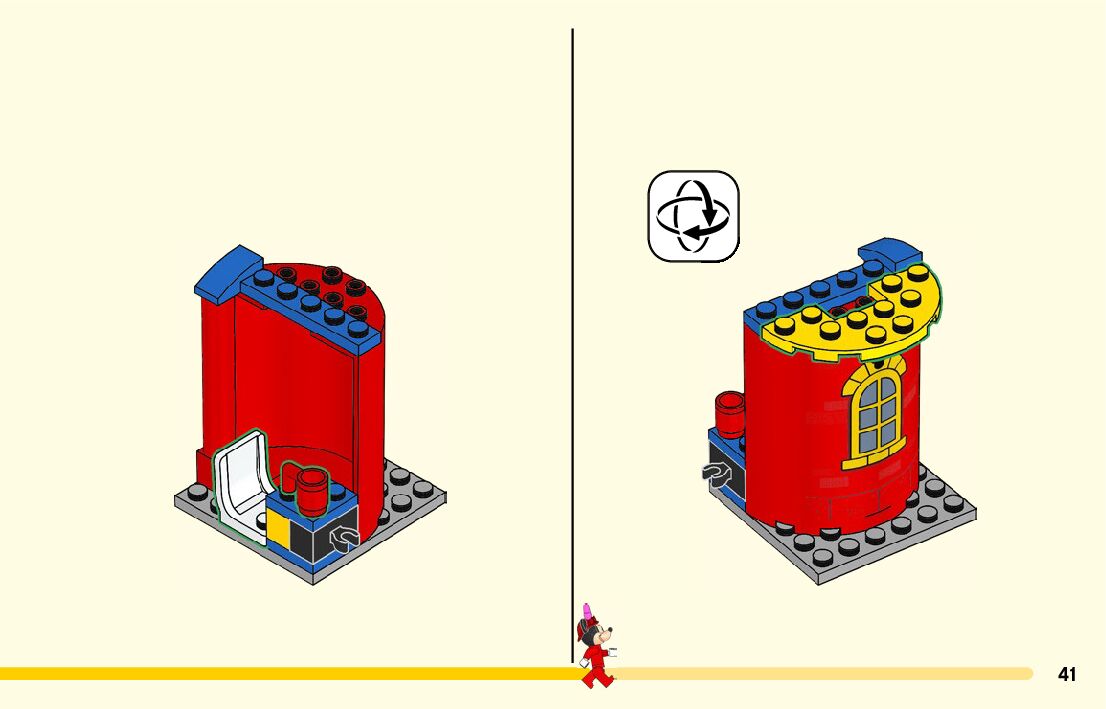 41