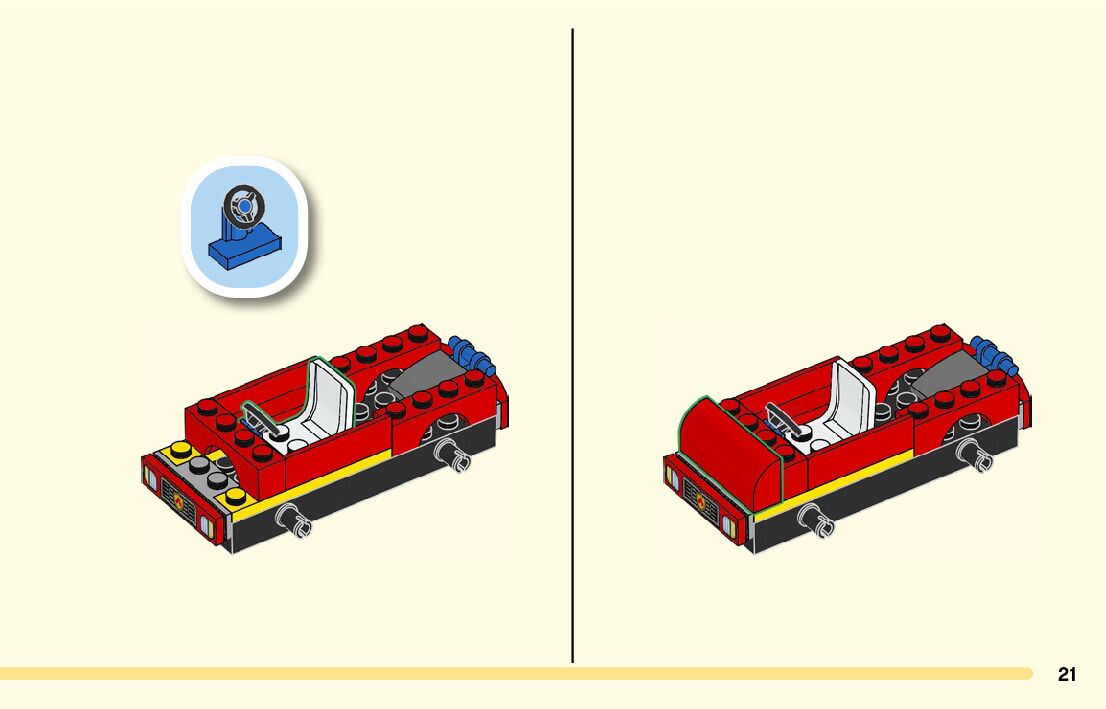 21