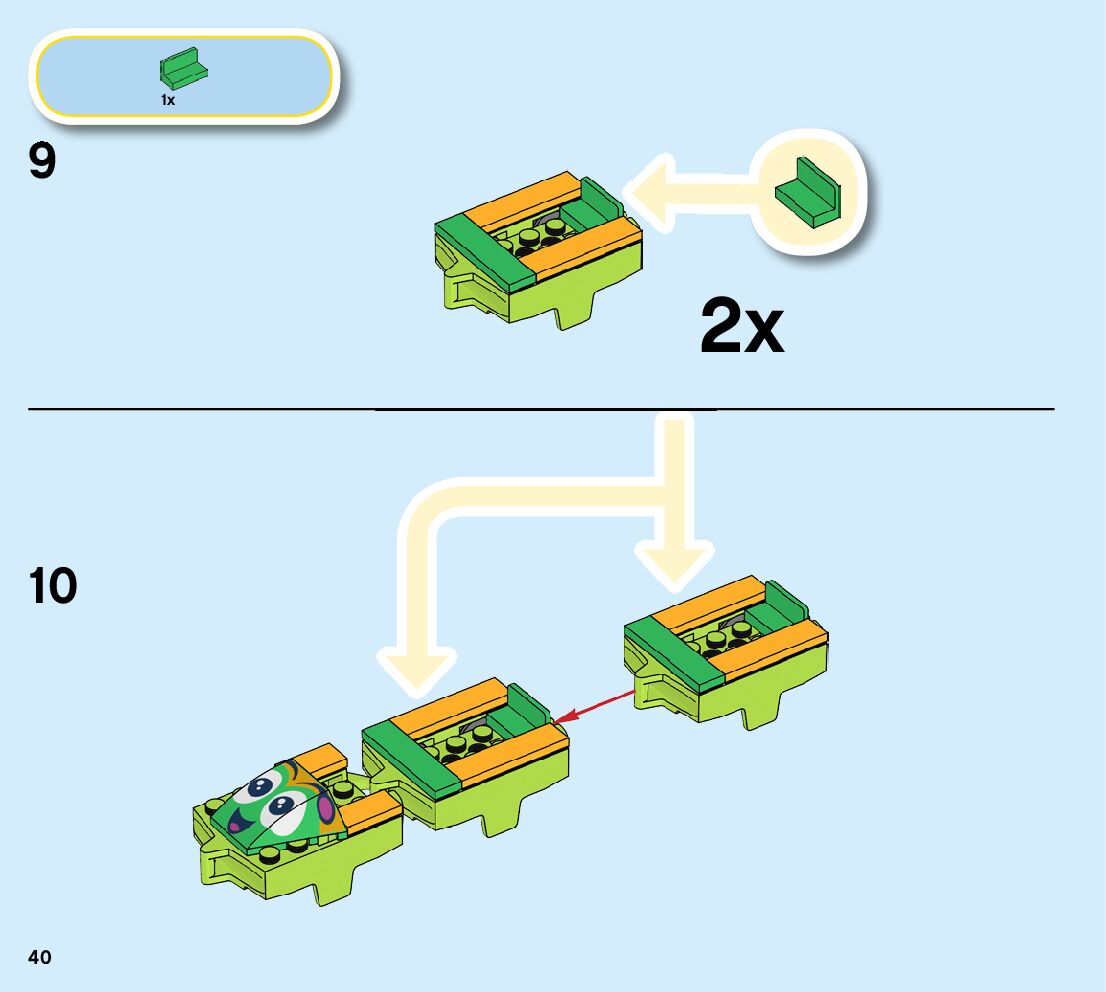 1x

9

2x

10

40