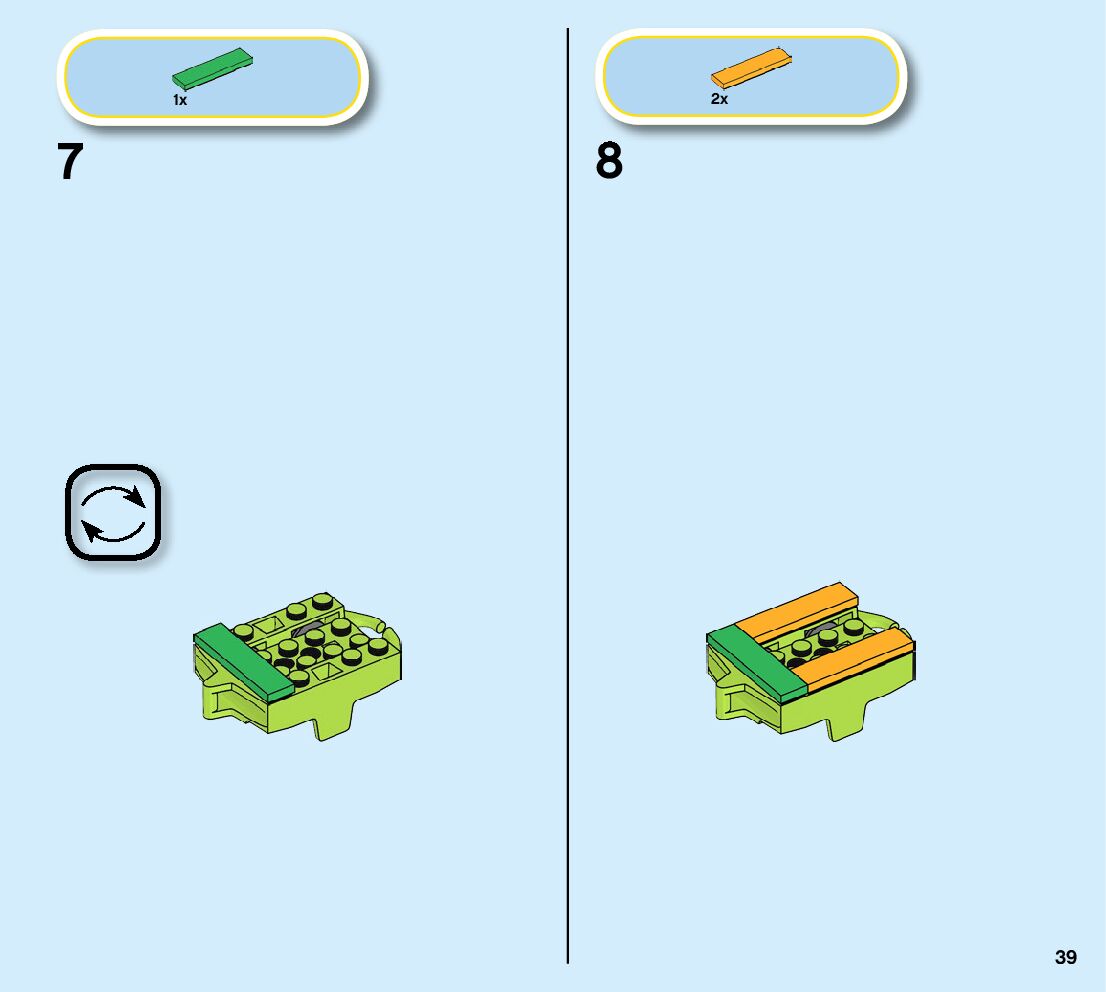 1x

7

2x

8

39