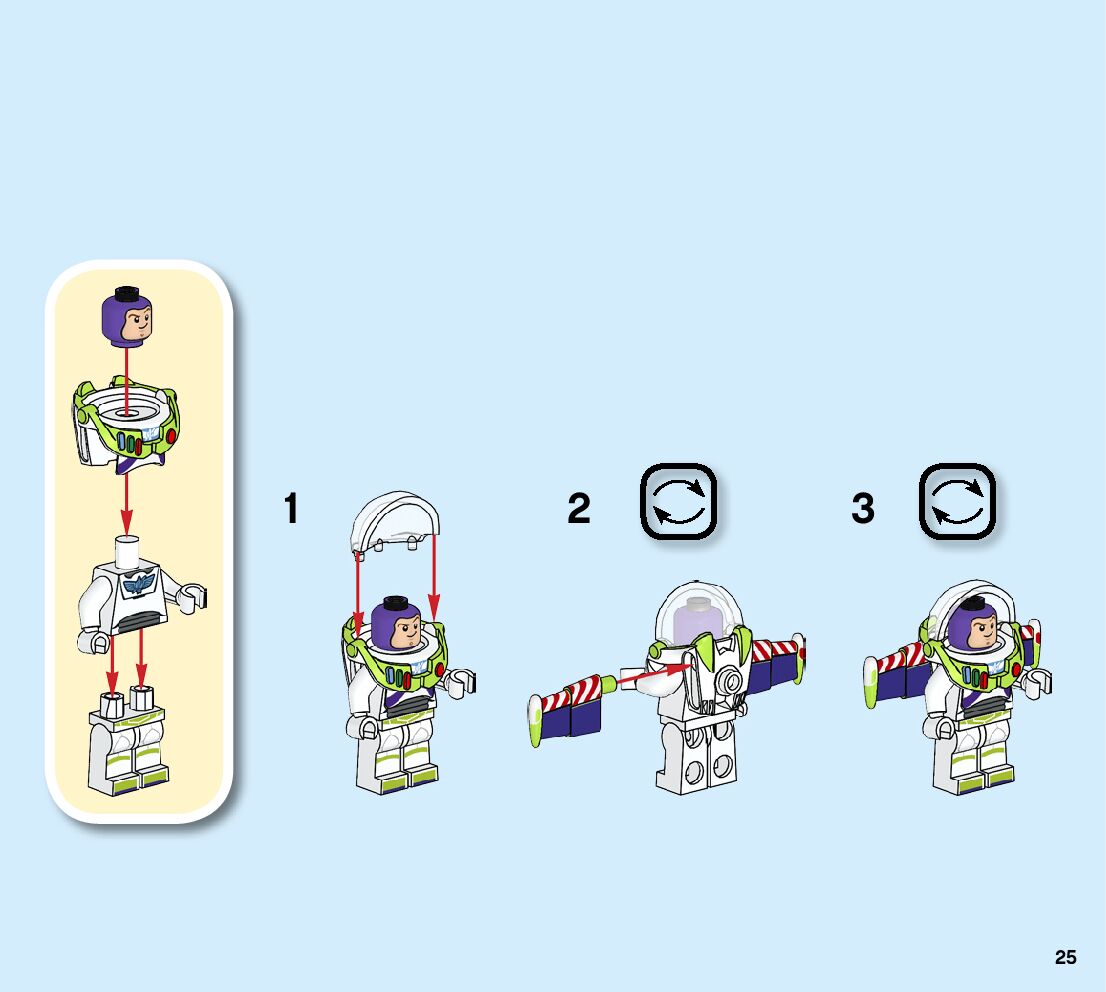 1

2

3

25