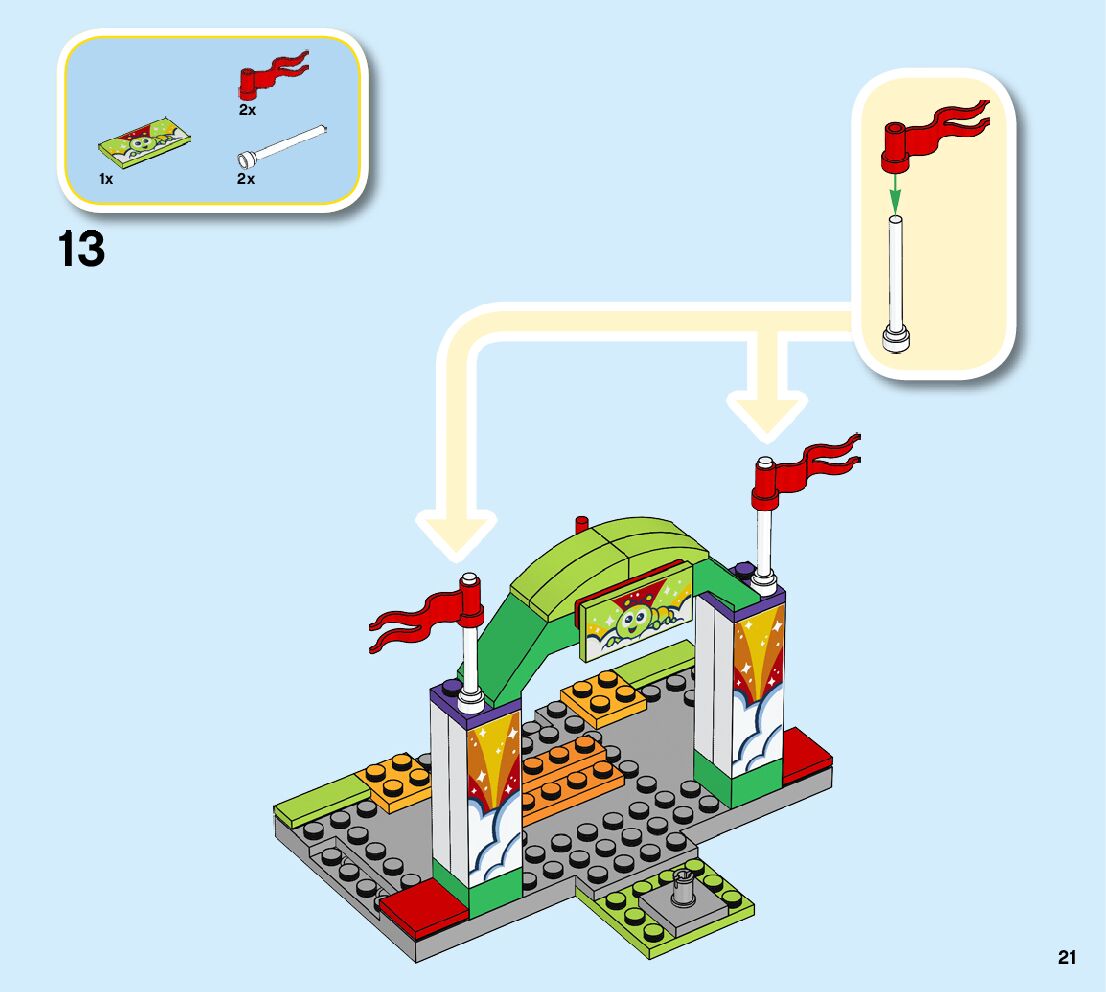 2x
1x
2x
13
21