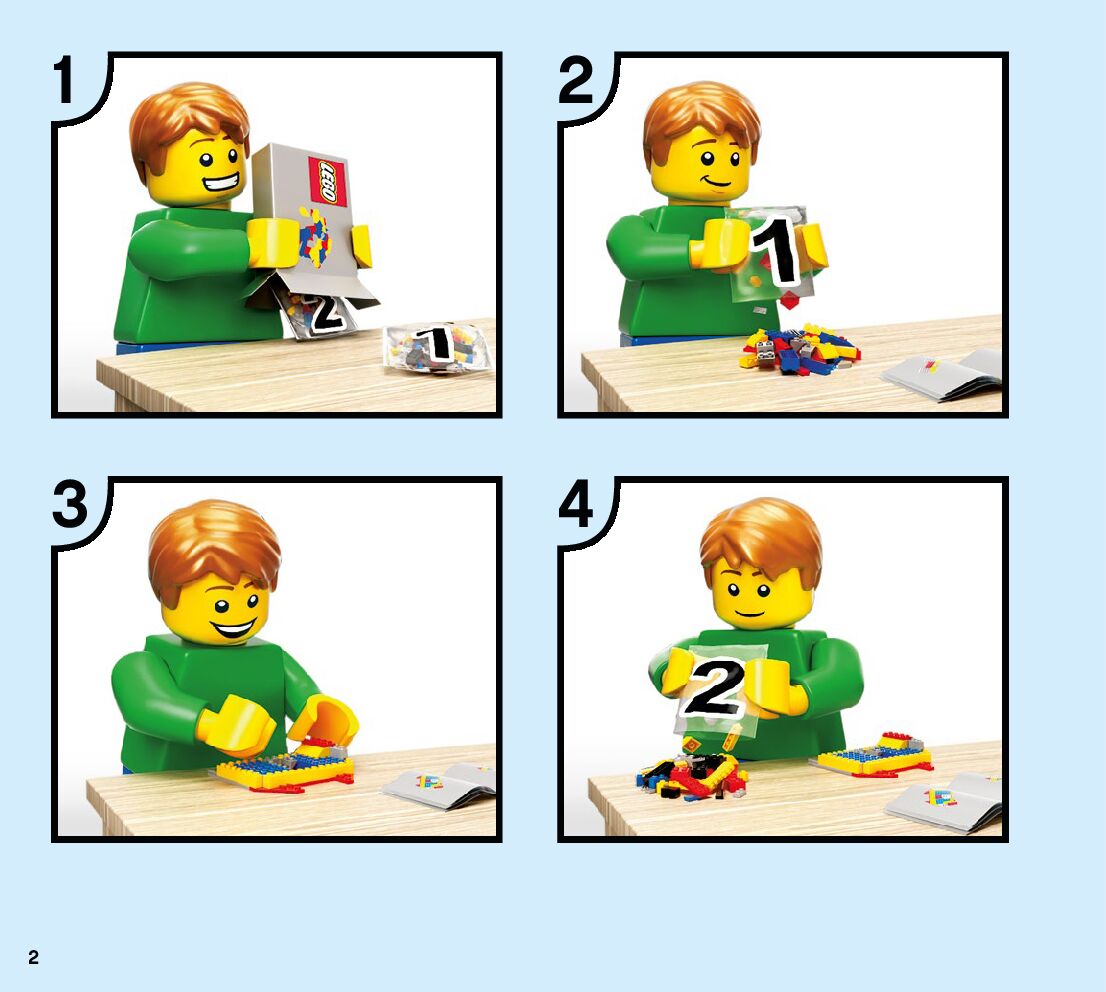 1

LEGO

2

1

2

1

3

4

2

2