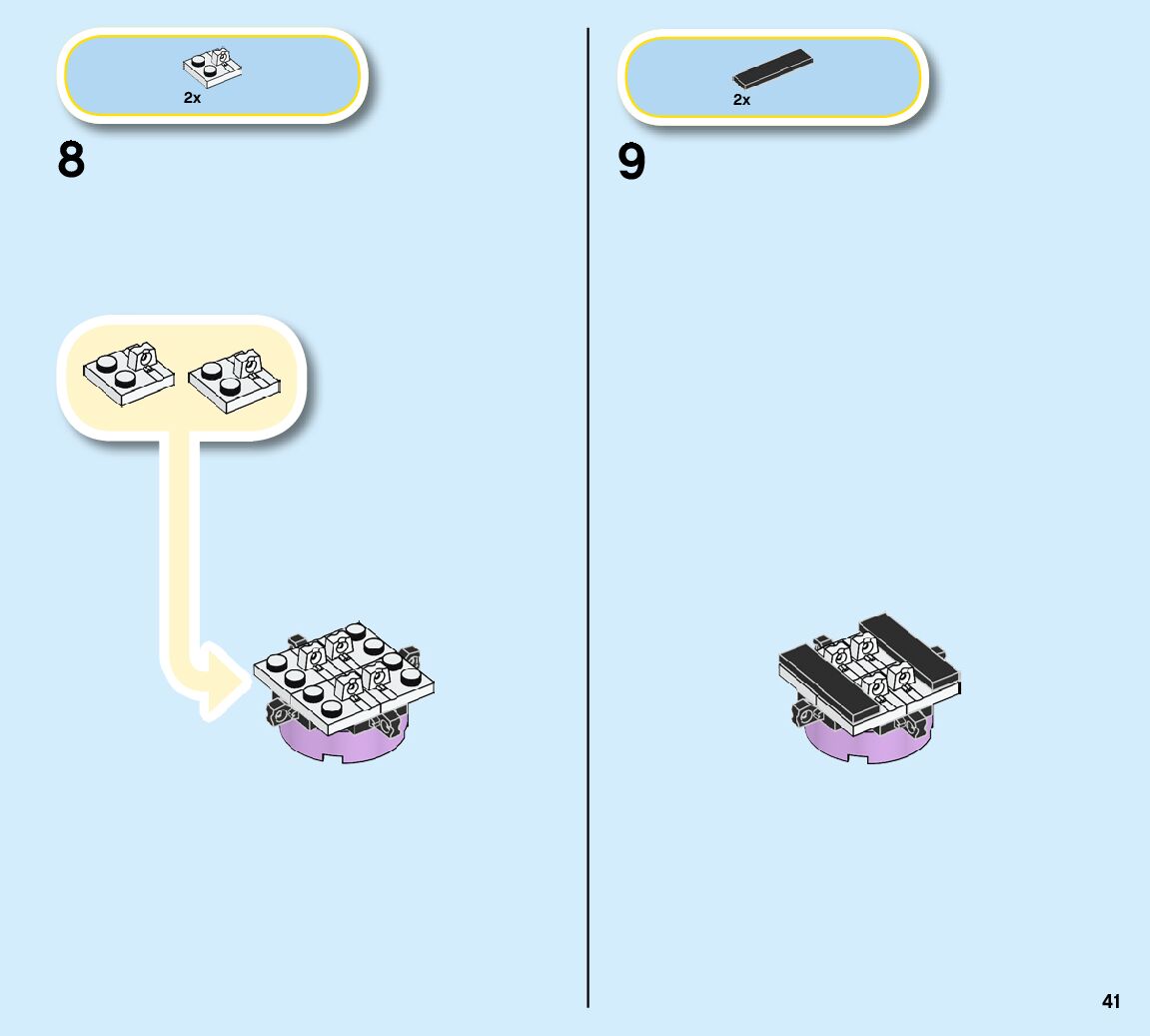 2x

8

2x

9

41