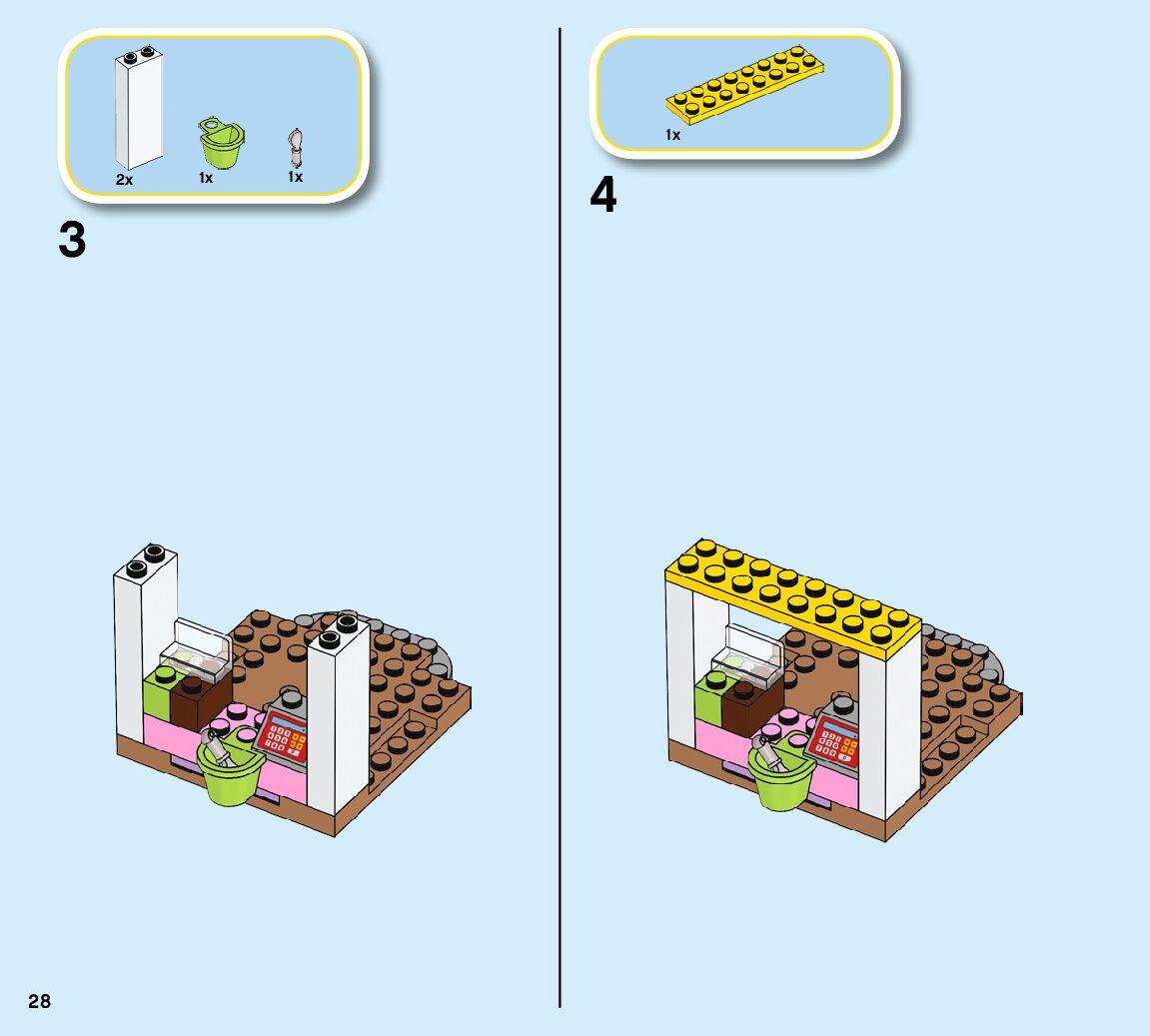 2x
1x
1x

3

1x

4

28