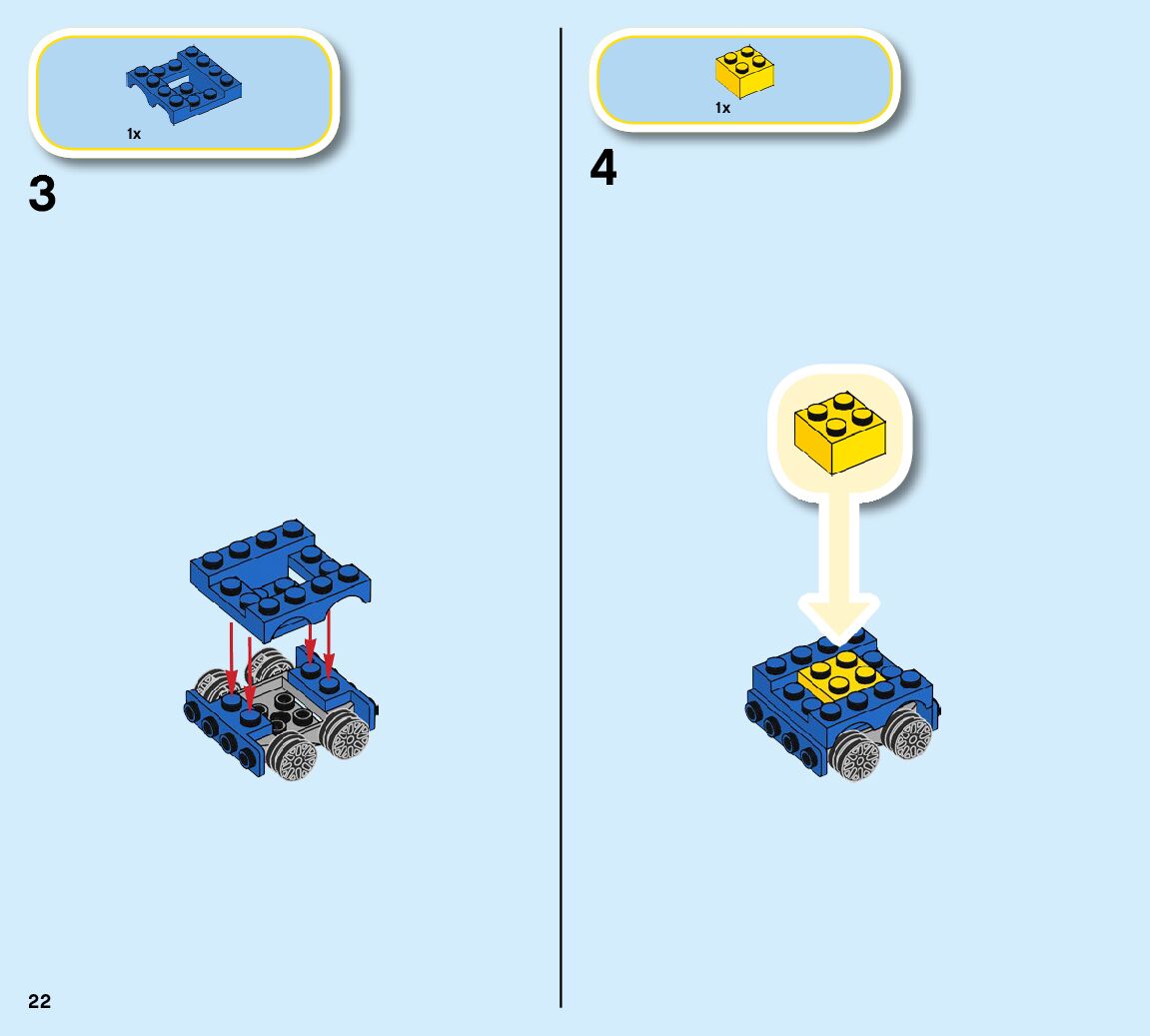 1x

3

22

1x

4