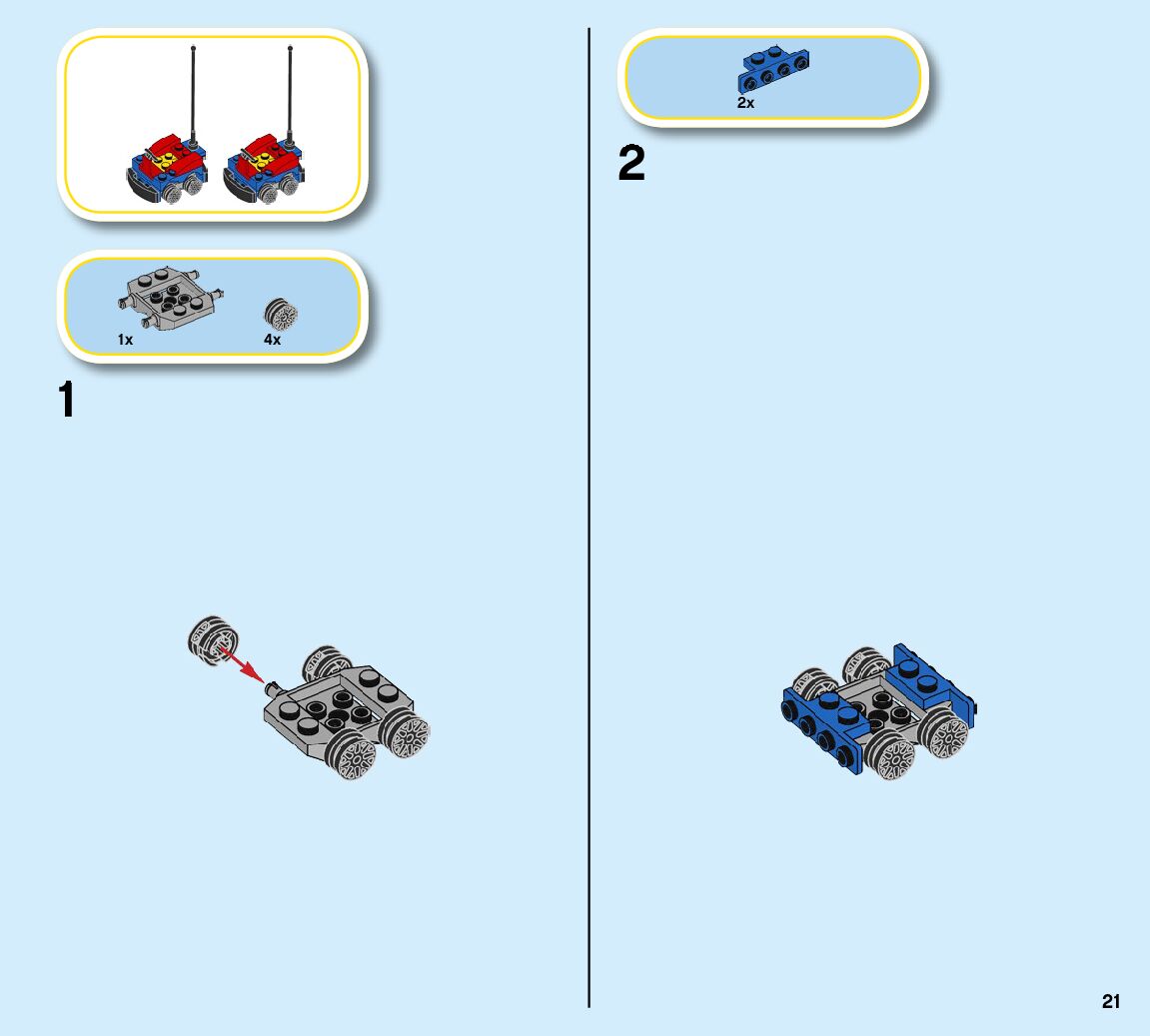 1x

4x

1

2x

2

21