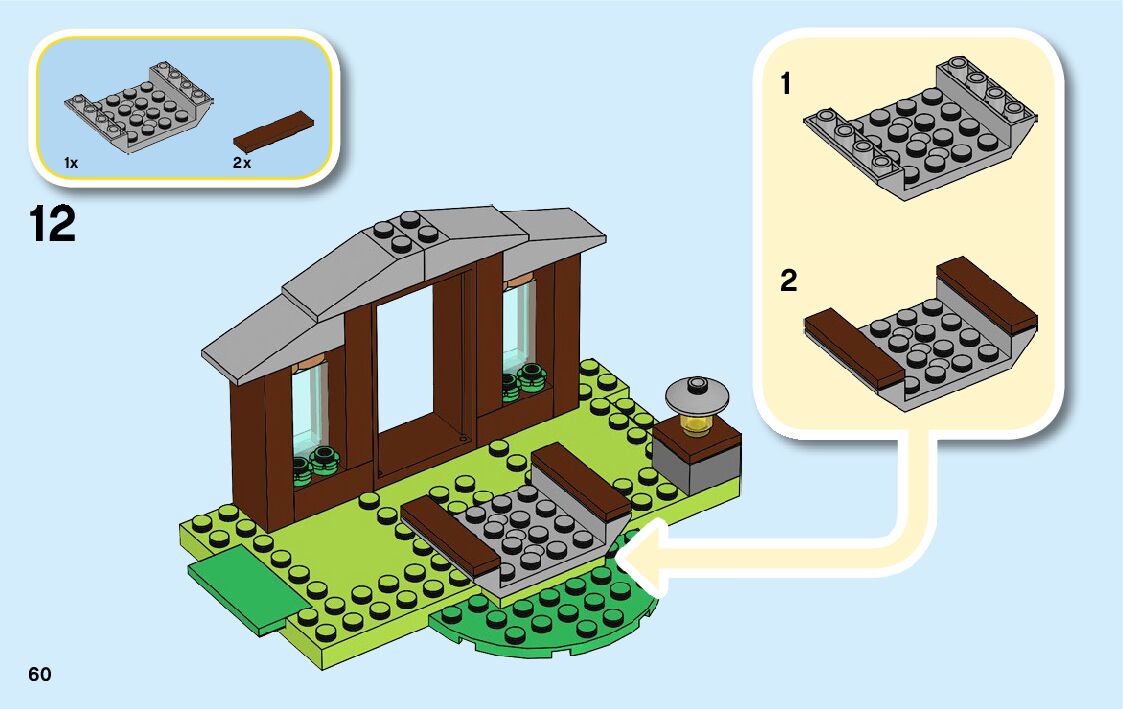 1x

2x

12

1

2

60