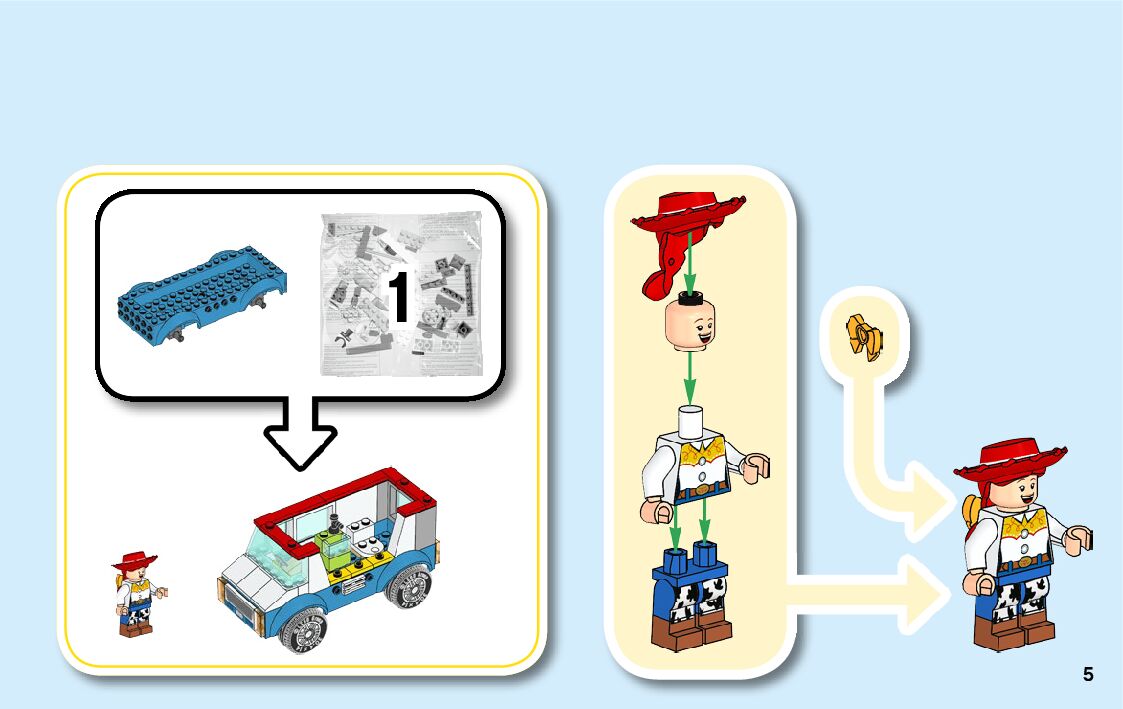 1

5