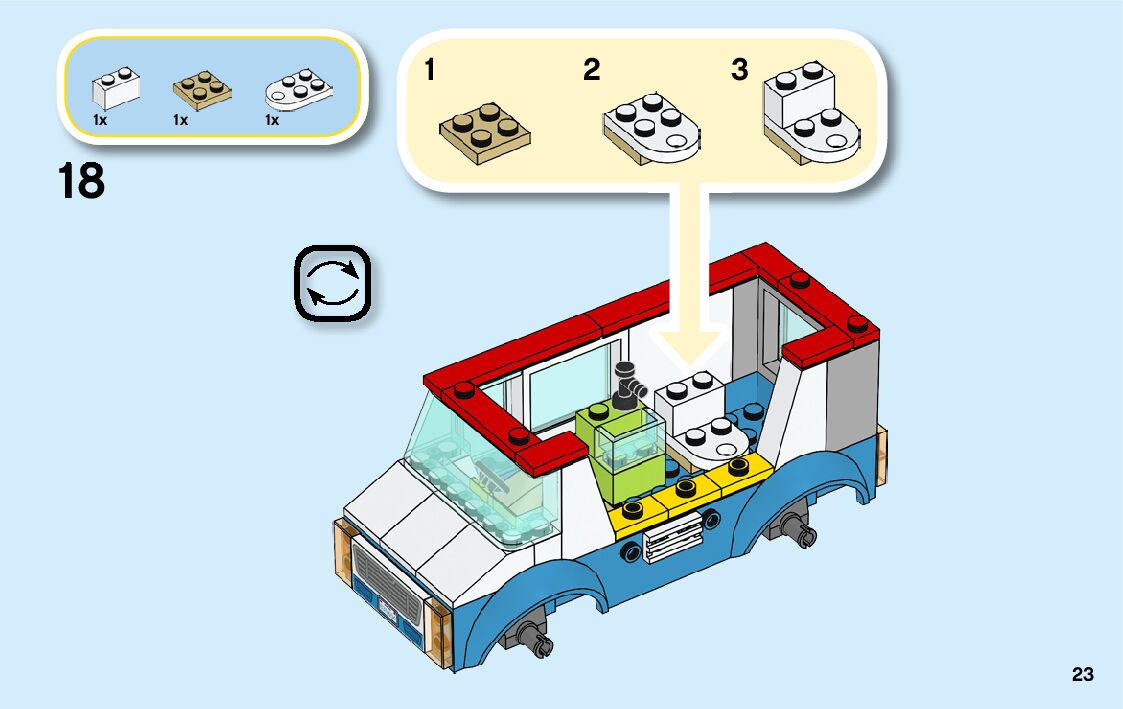 1x 1x 1x

18

1 2 3

23