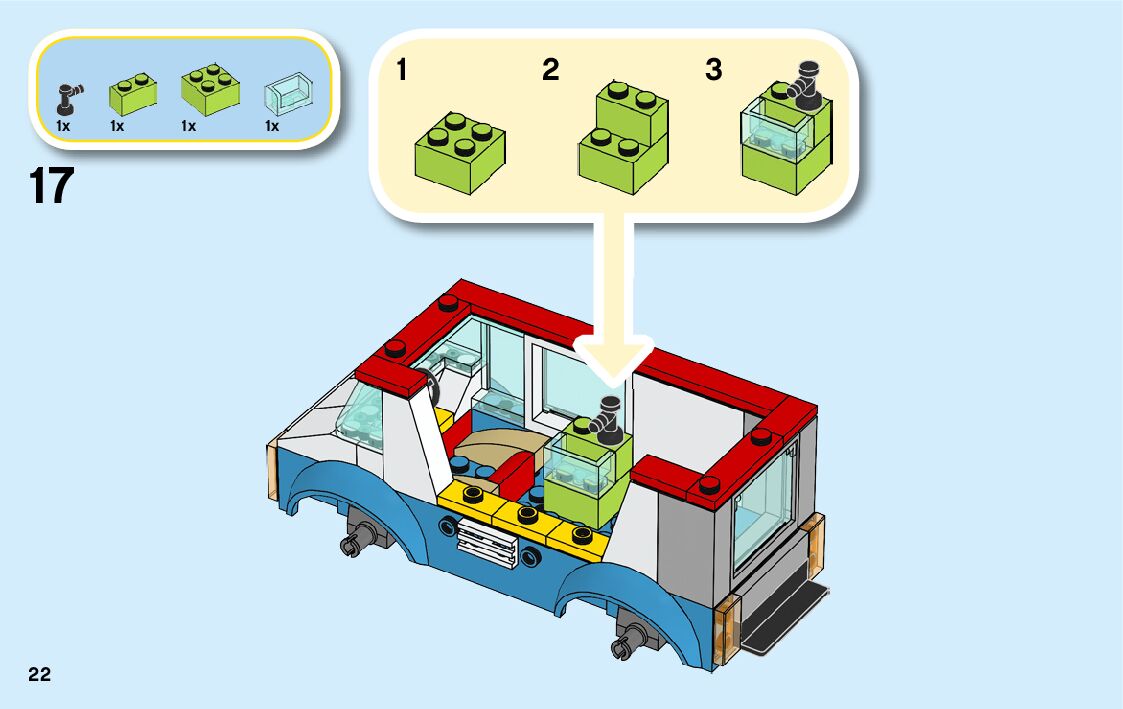 1x 1x 1x 1x

17

1 2 3

22