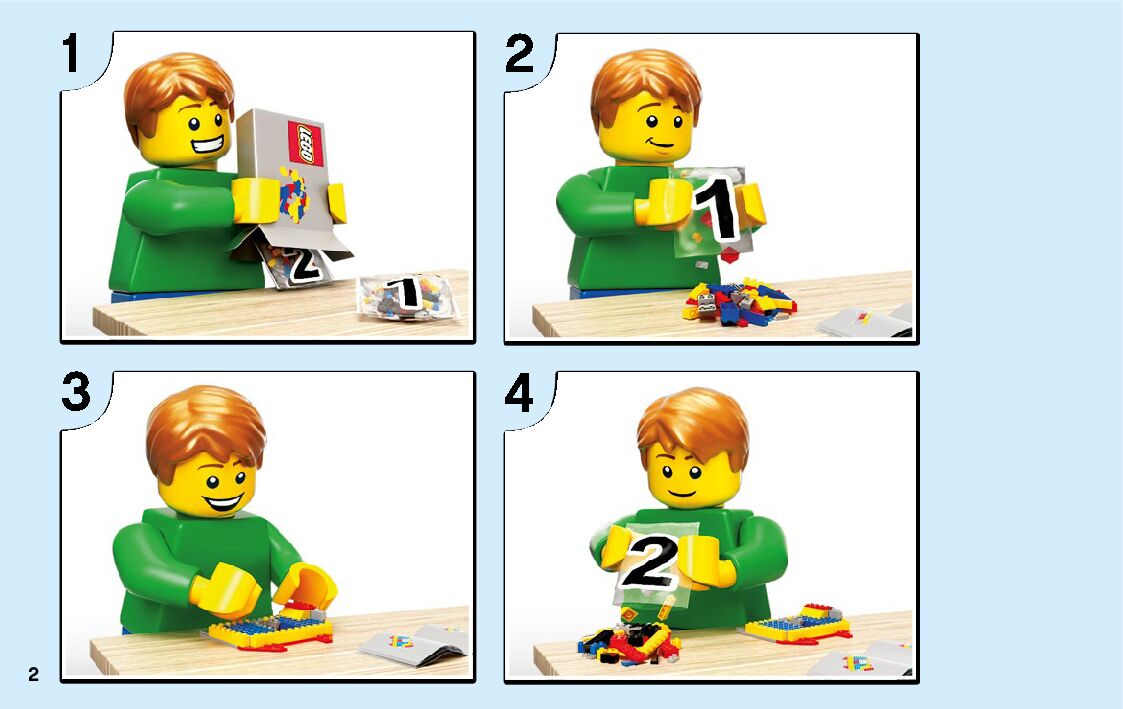 1

LEGO

2

1

2

1

3

4

2

2