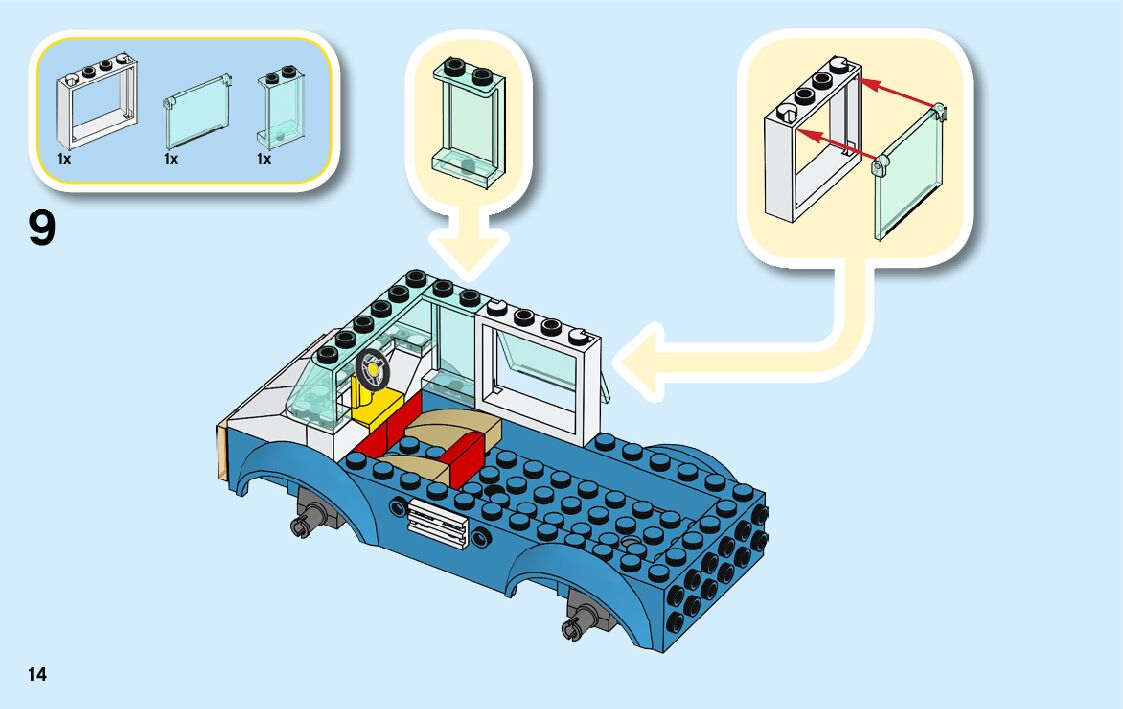 1x
1x
1x

9

14