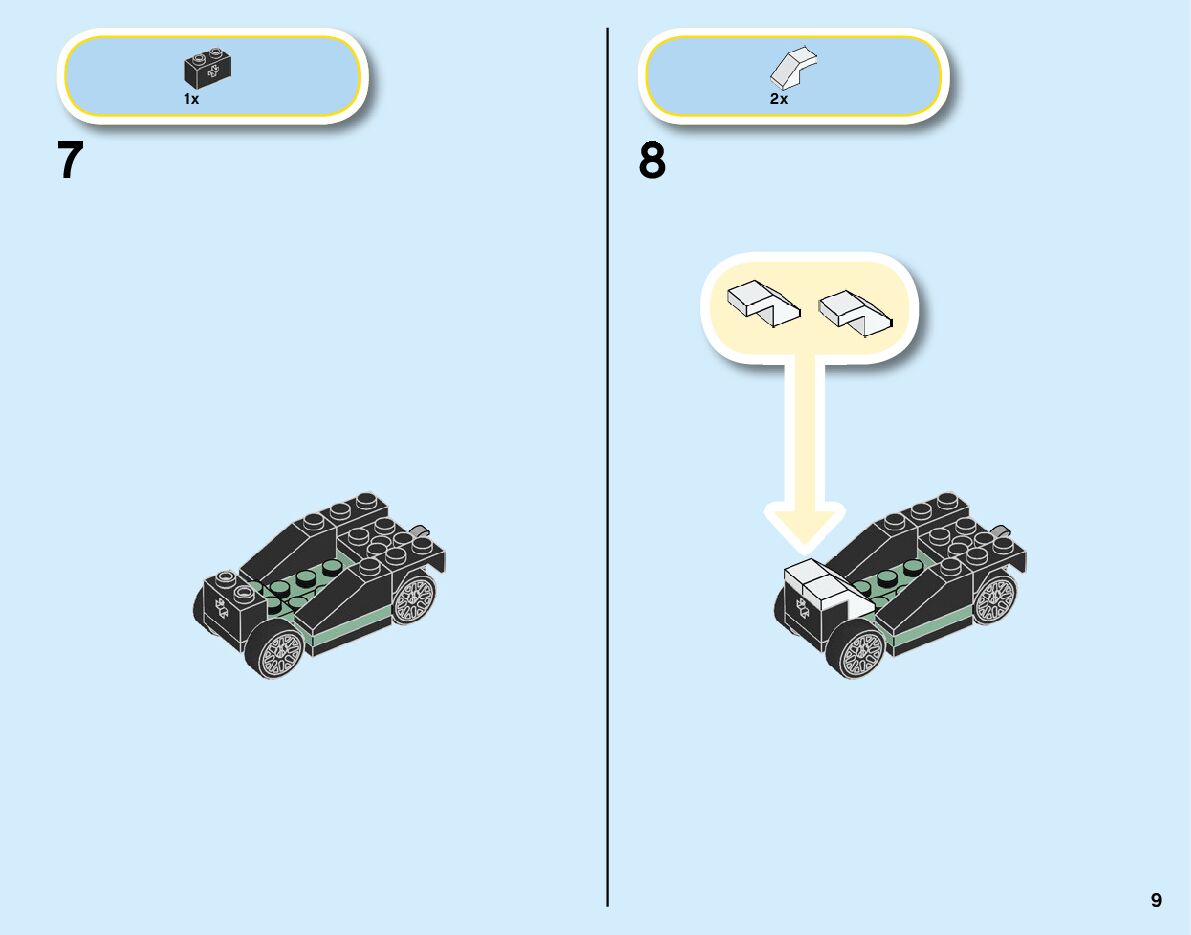 1x

7

2x

8

9