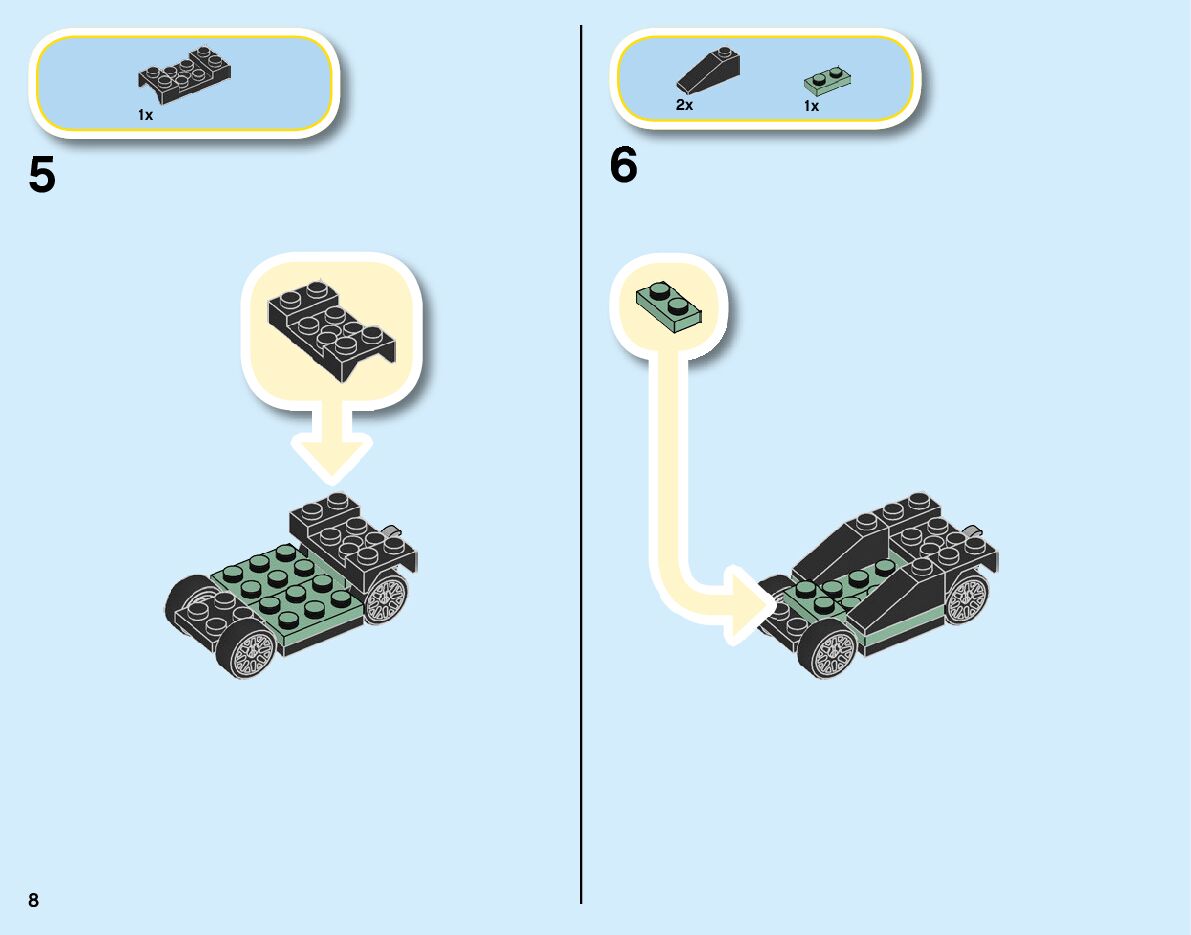 1x

5

8

2x

1x

6