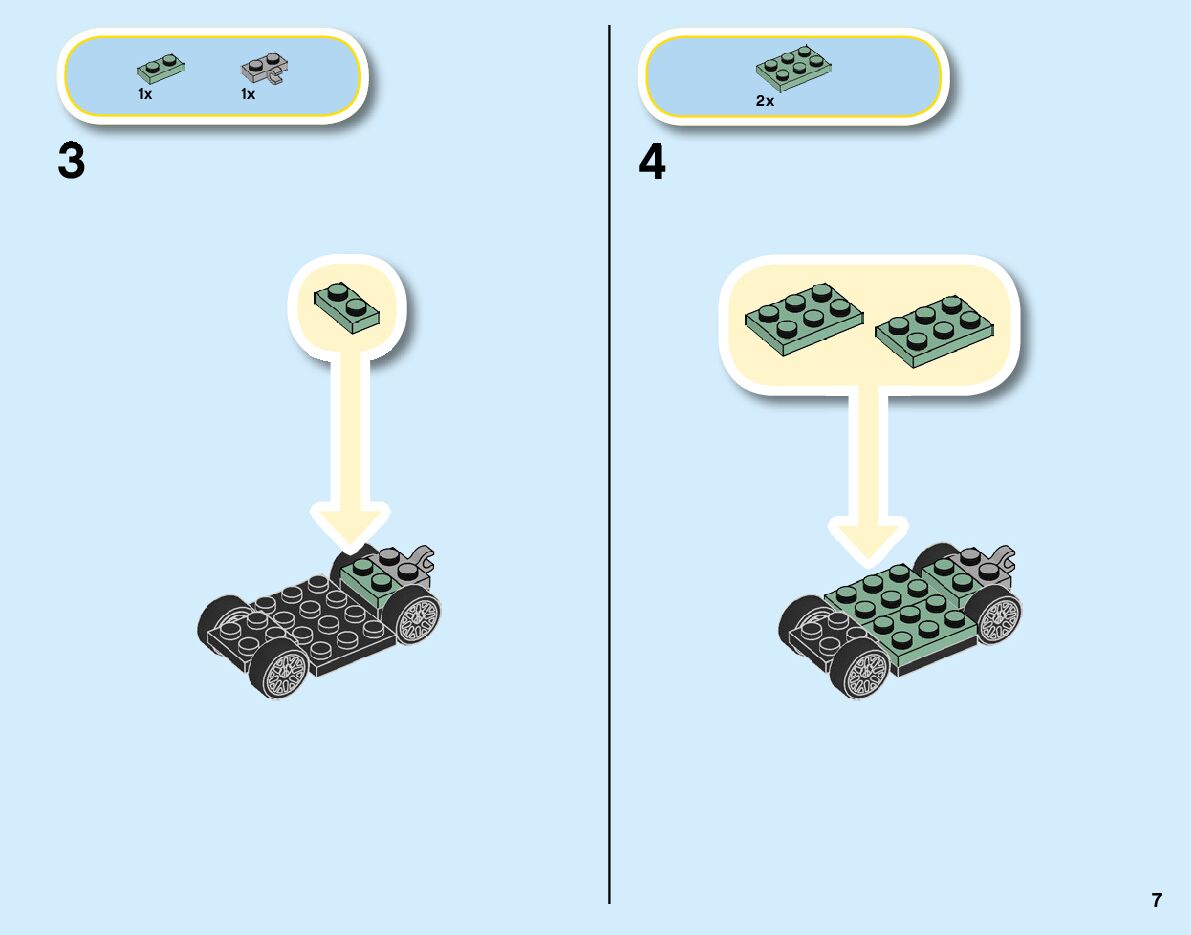 1x 1x

3

2x

4

7