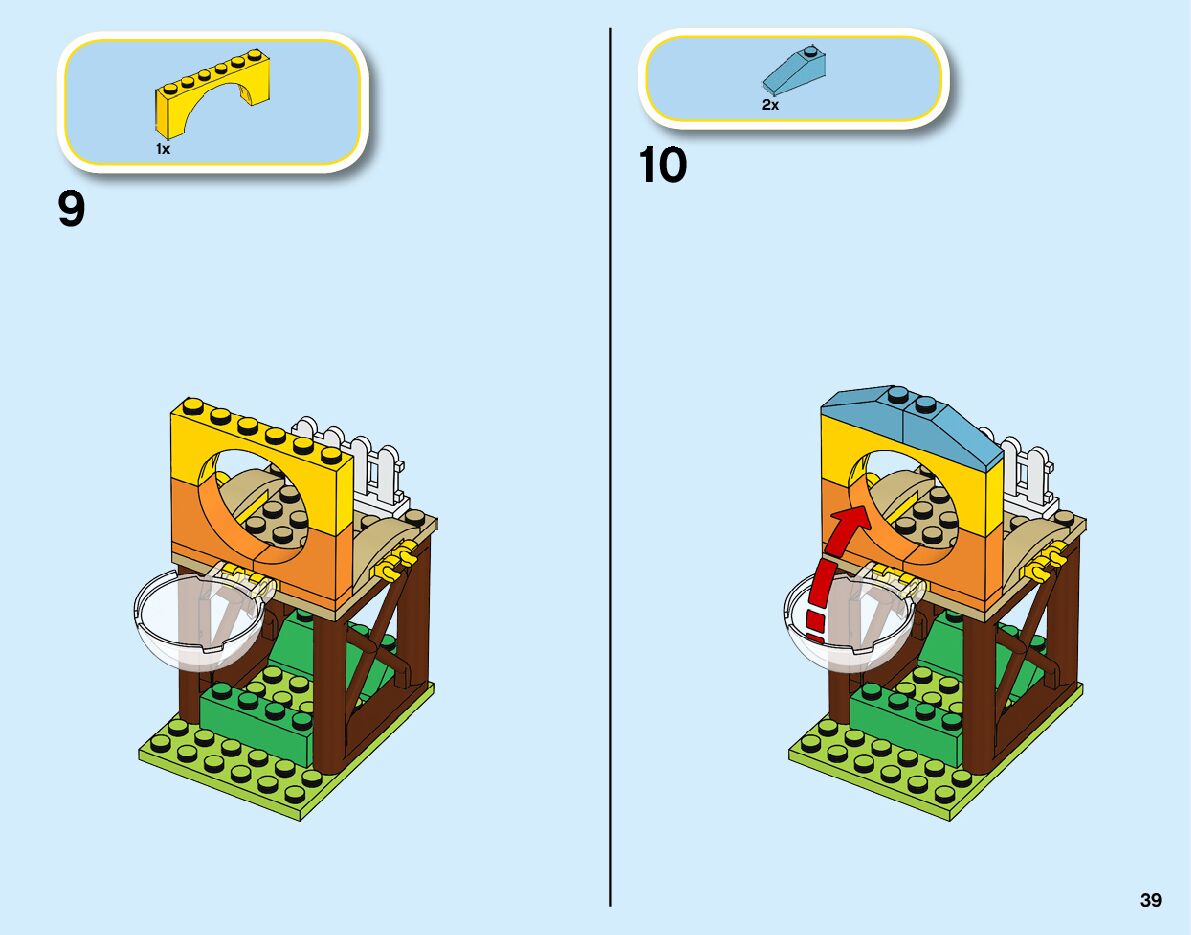 1x

9

2x

10

39