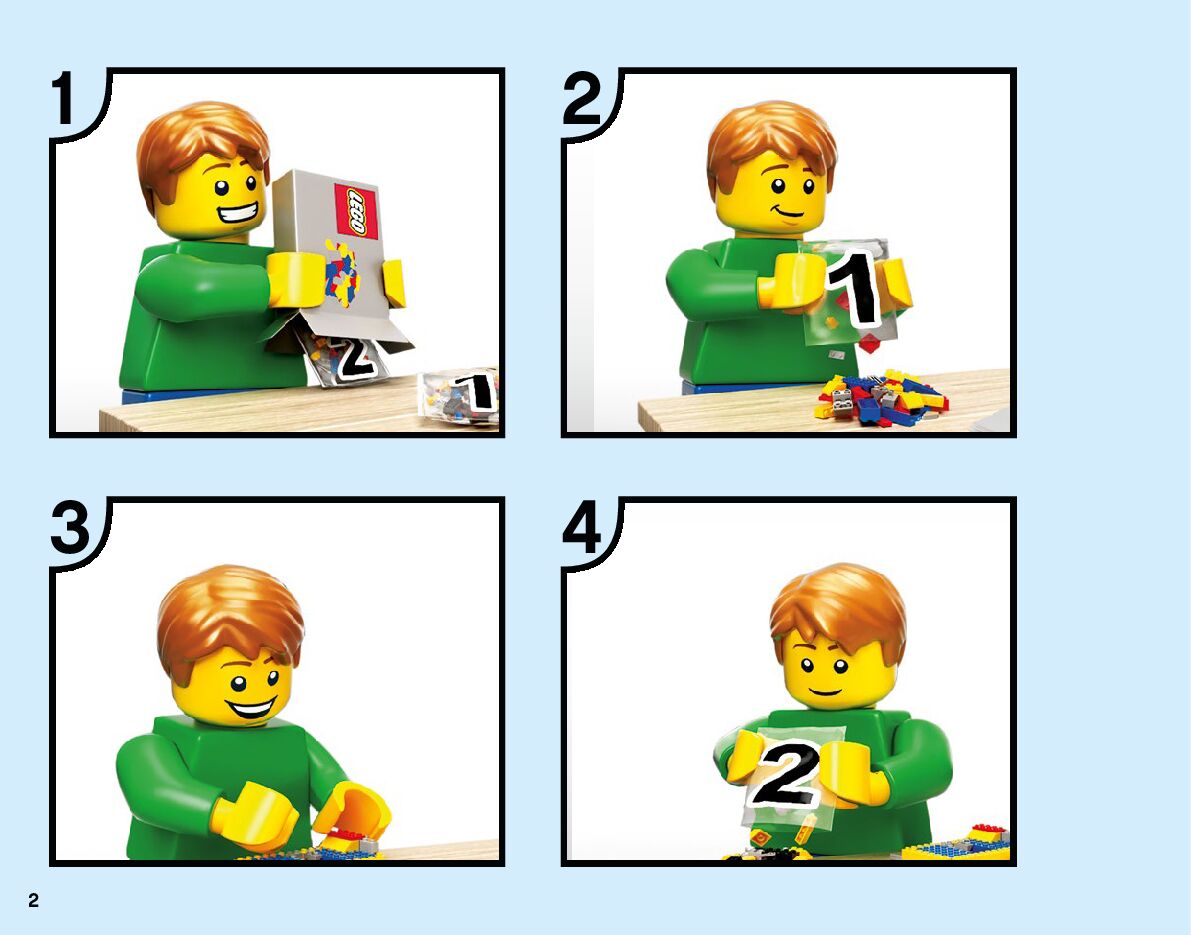 1

LEGO

2

1

2

1

3

4

2

2