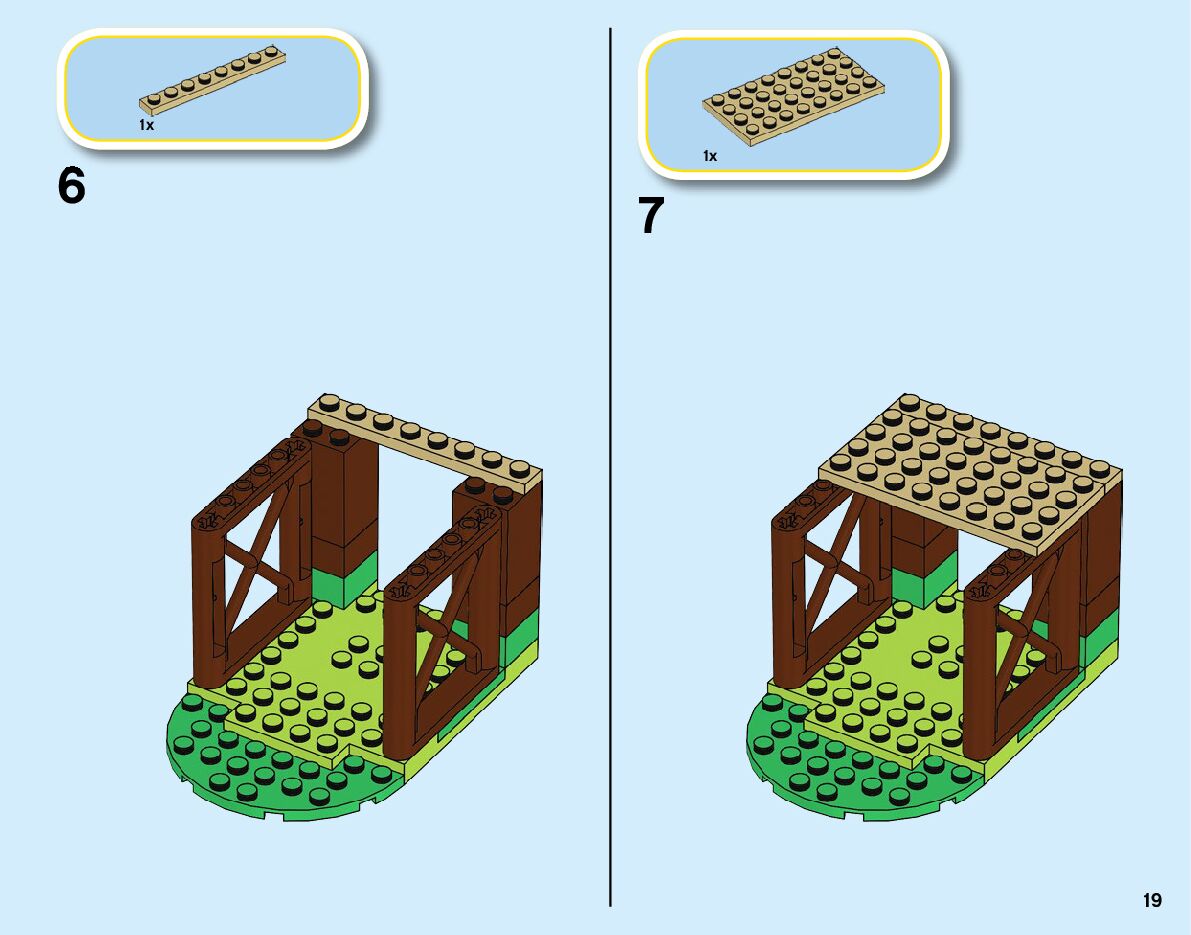 1x

6

1x

7

19