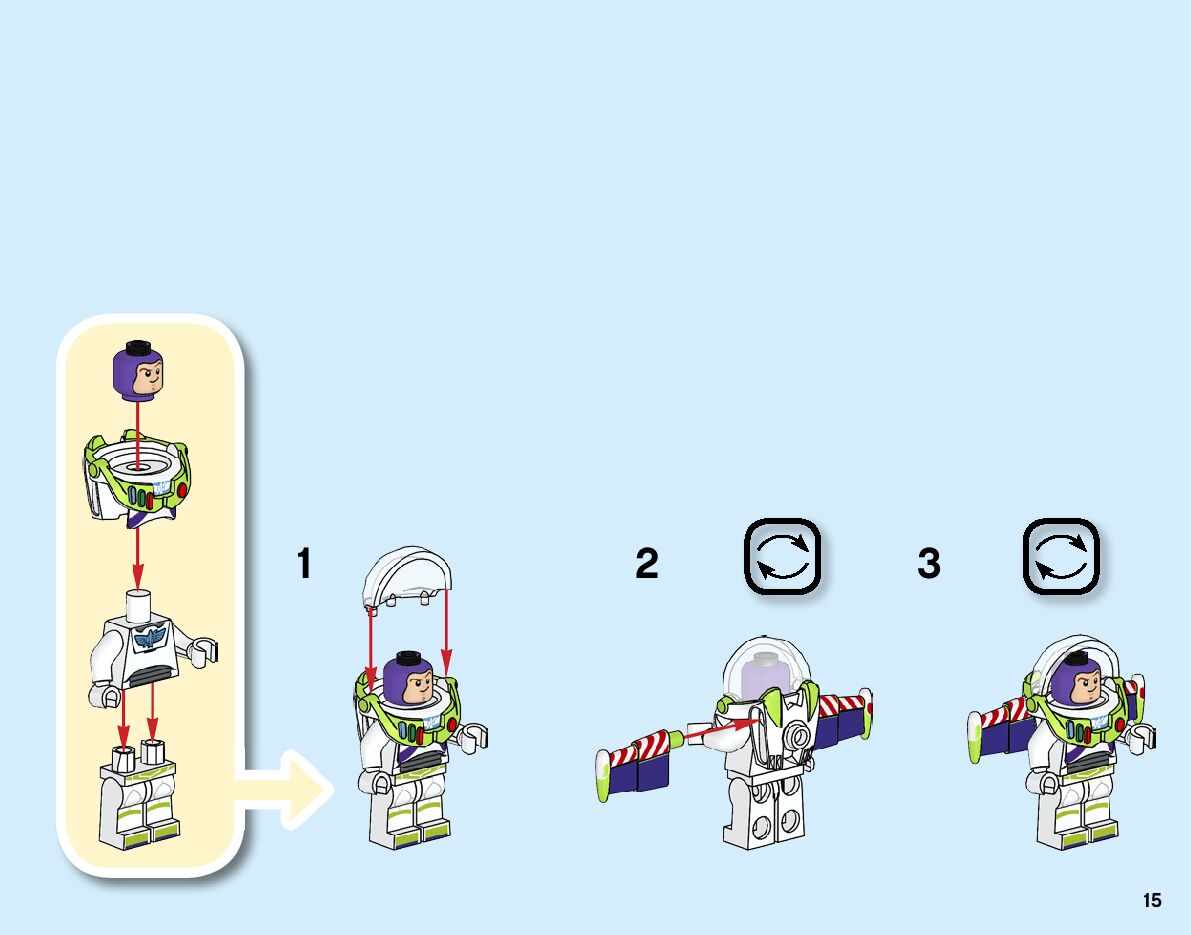 1

2

3

15