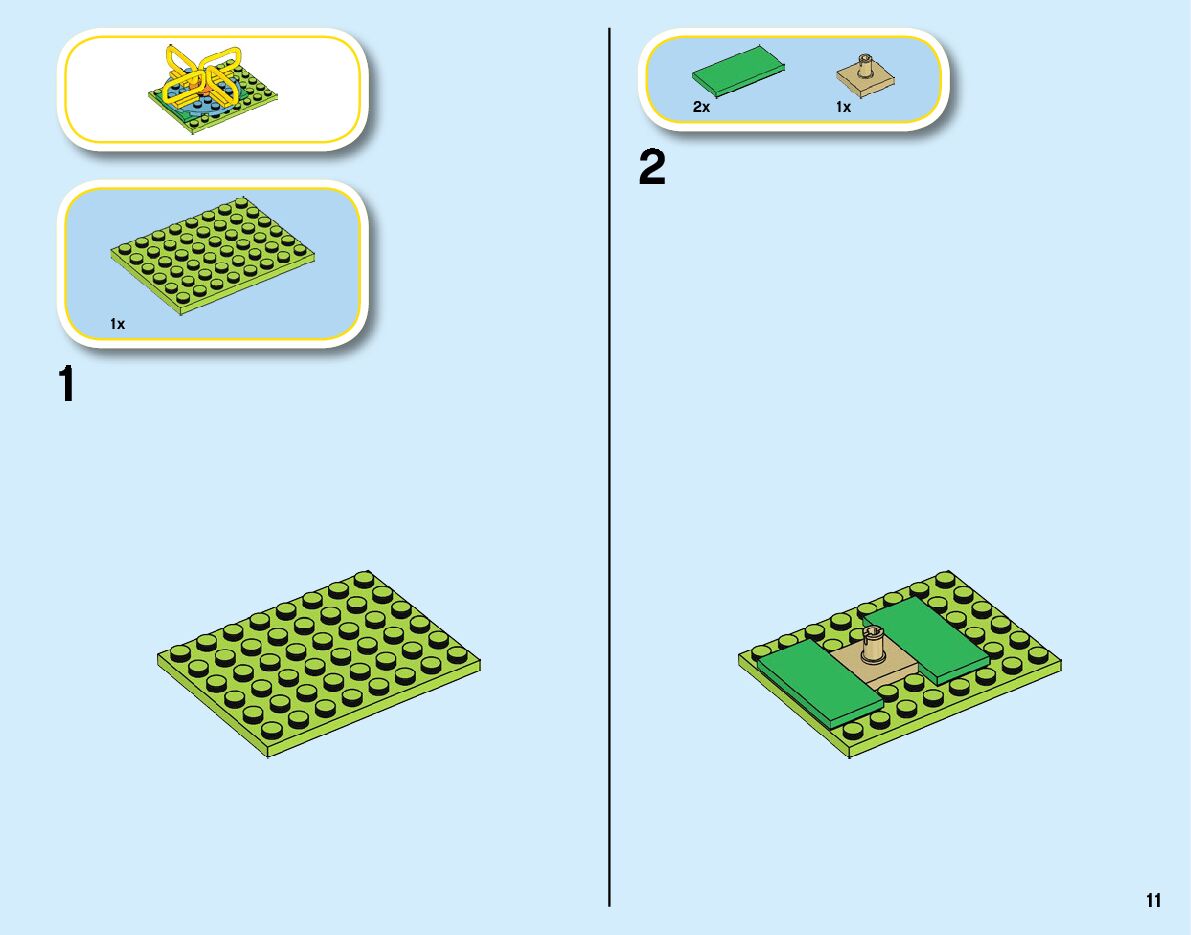 1x

1

2x

1x

2

11