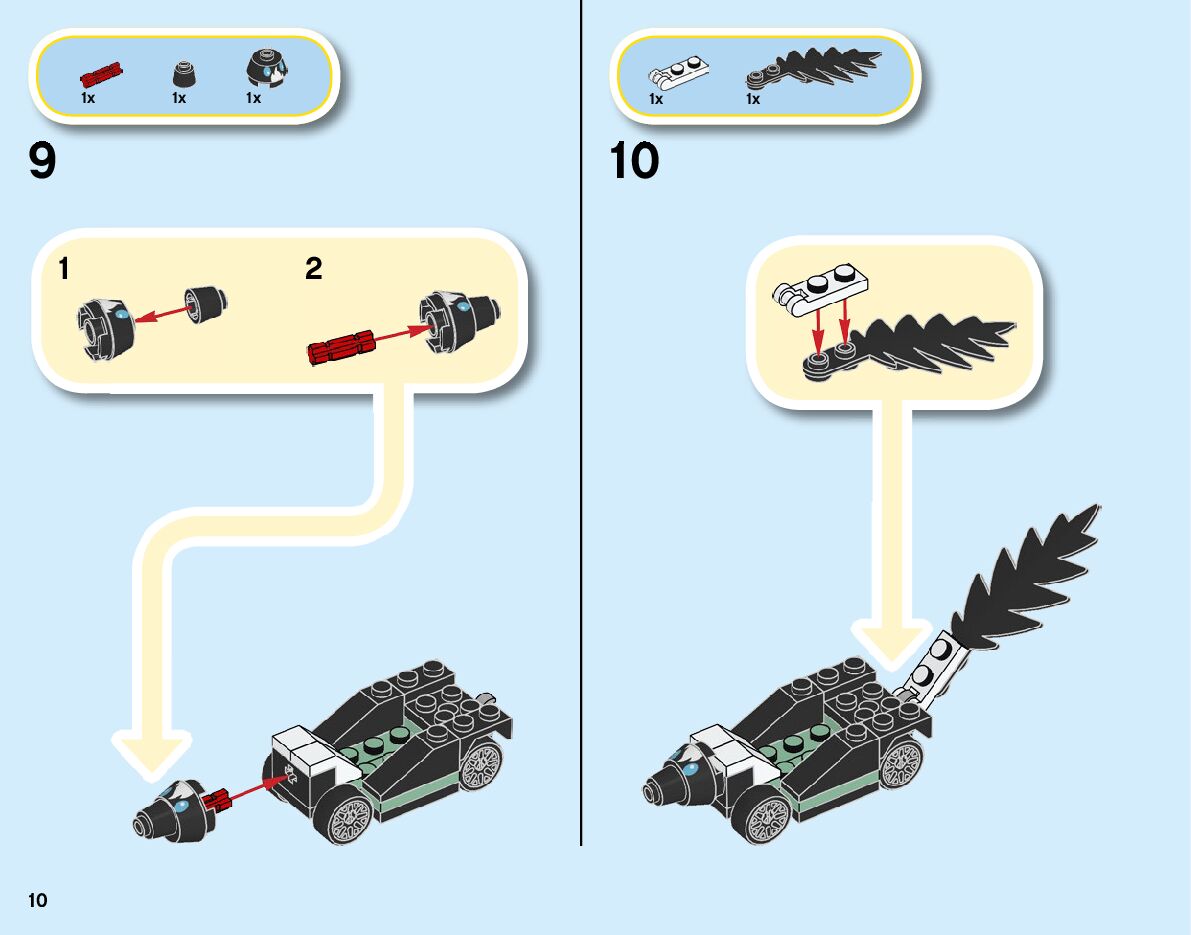 1x 1x 1x

9

1

2

1x 1x

10

10