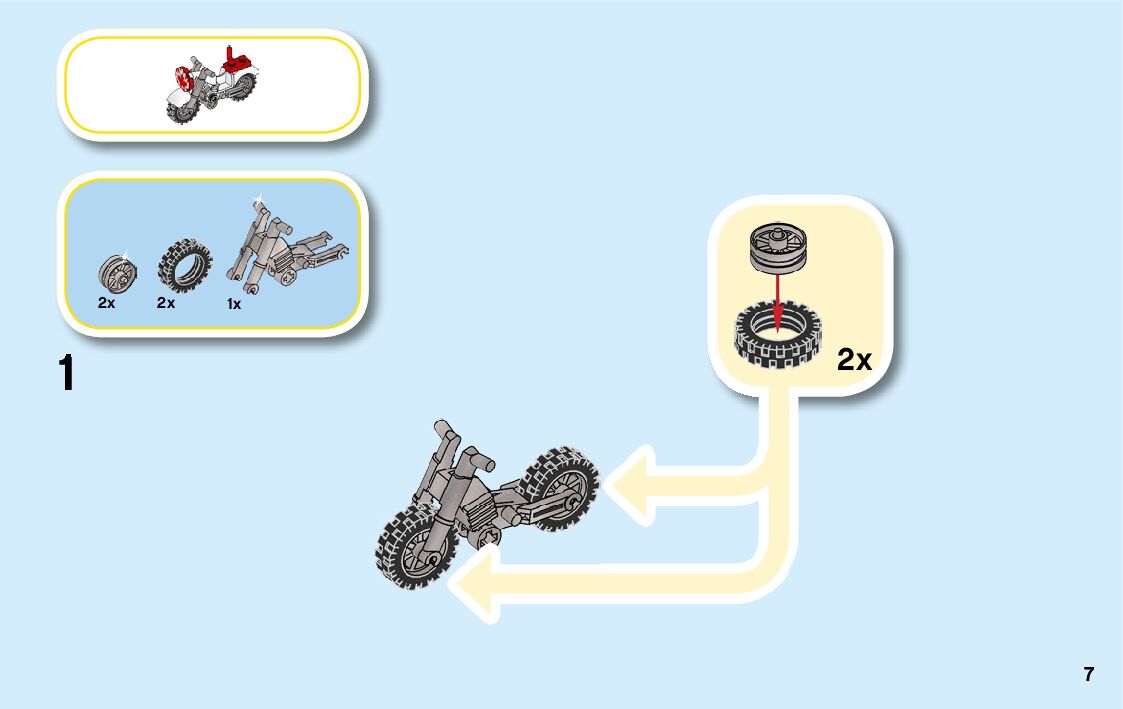 2x 2x 1x

1

2x

7