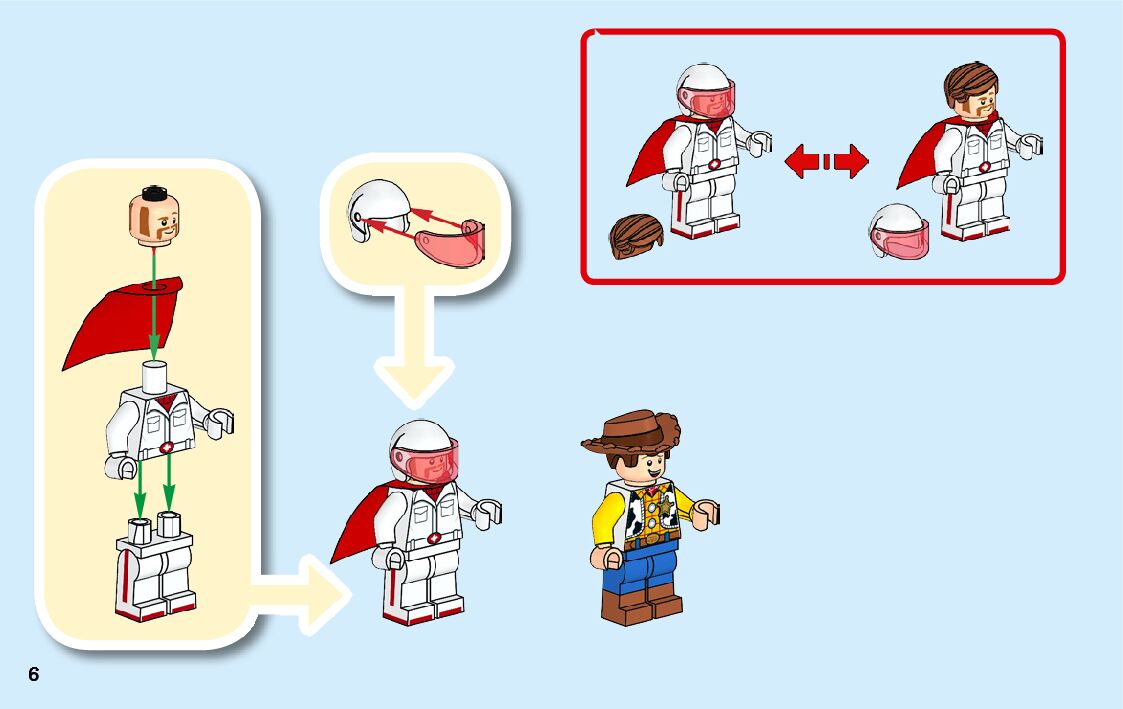 6