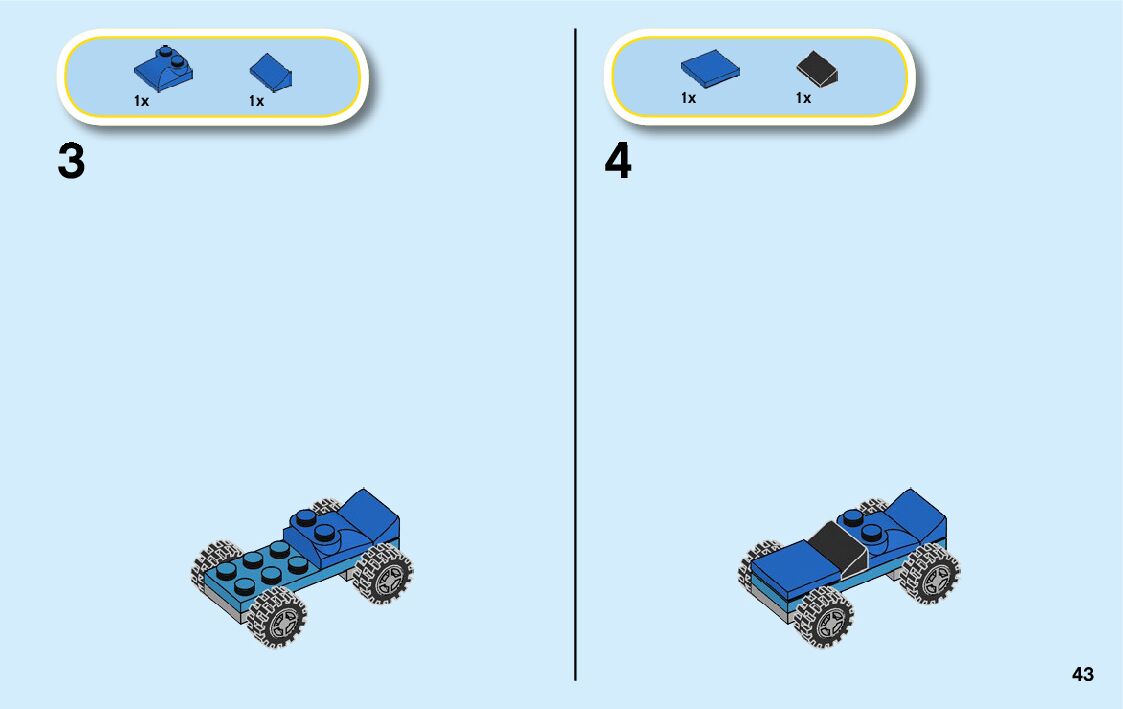 1x 1x

3

1x 1x

4

43