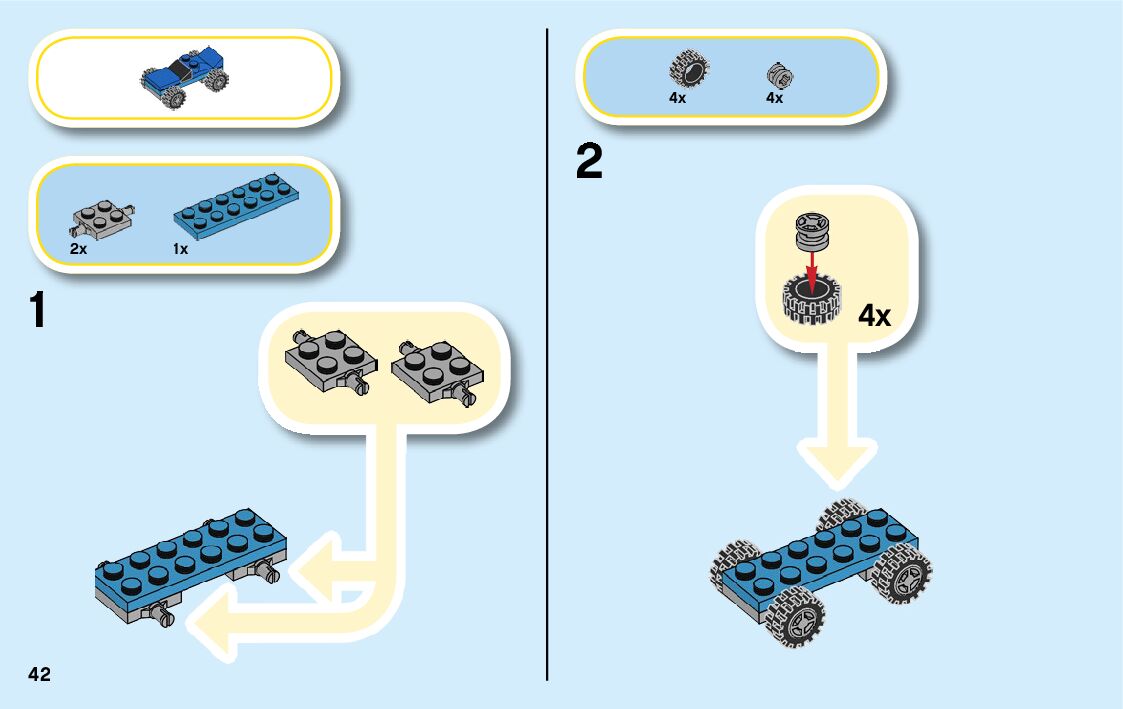 2x
1x

1

42

4x
4x

2

4x