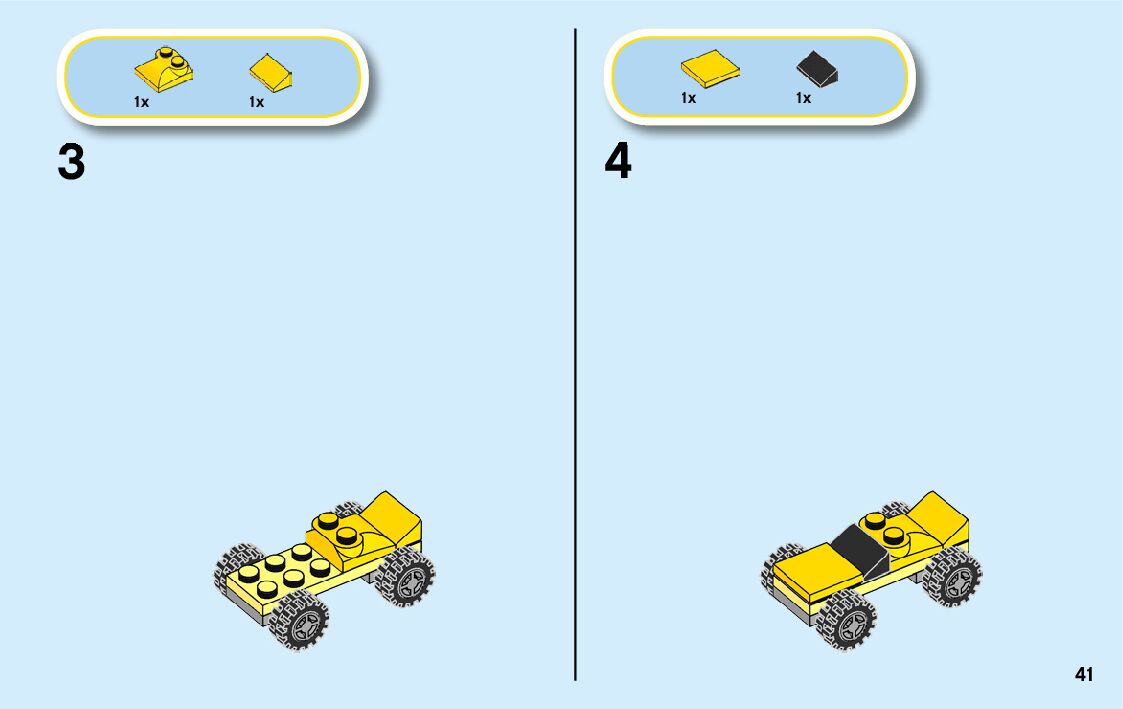 1x 1x

3

1x 1x

4

41