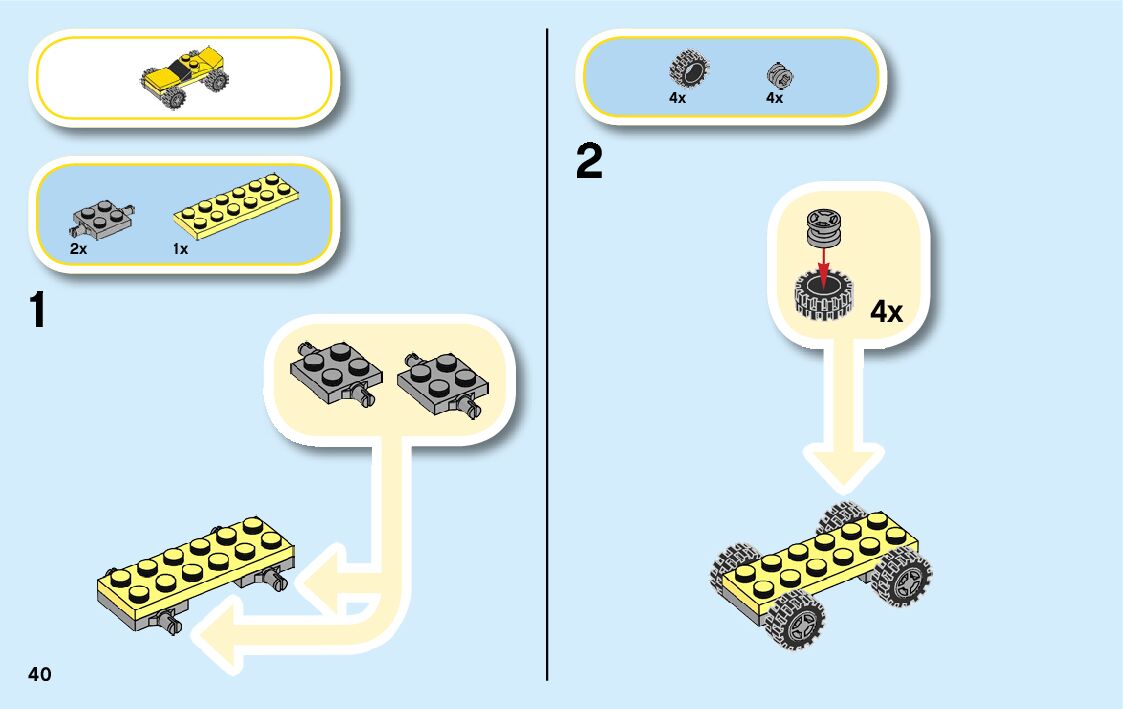 2x
1x

1

40

4x
4x

2

4x