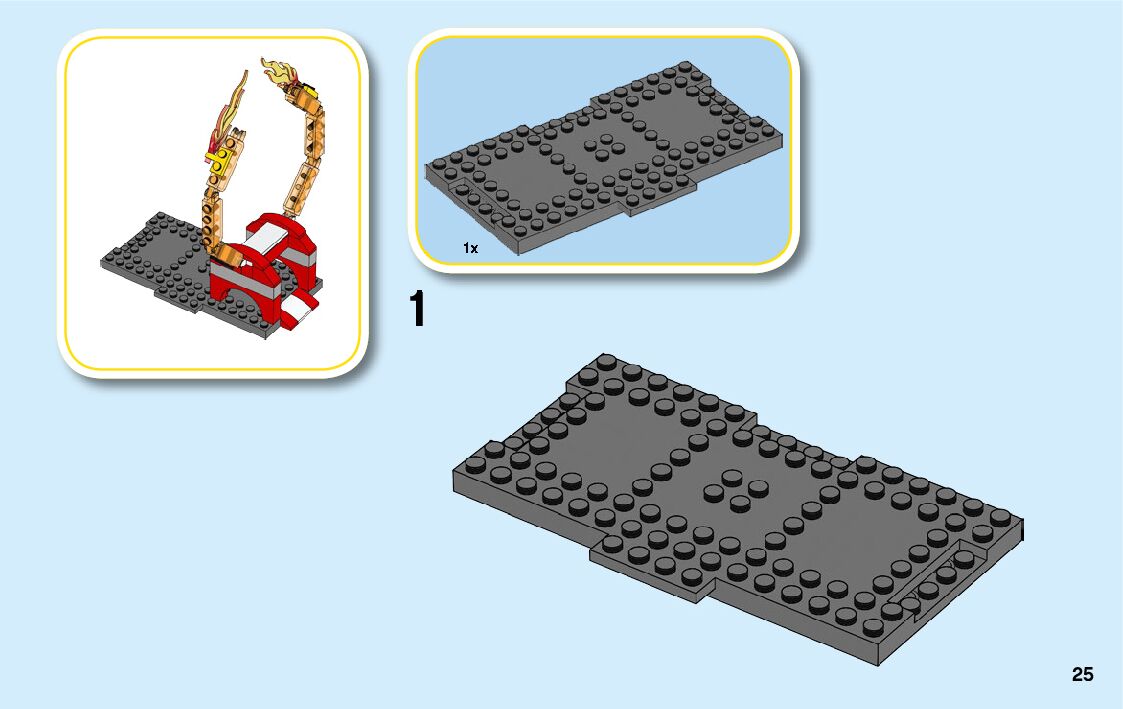 1x

1

25