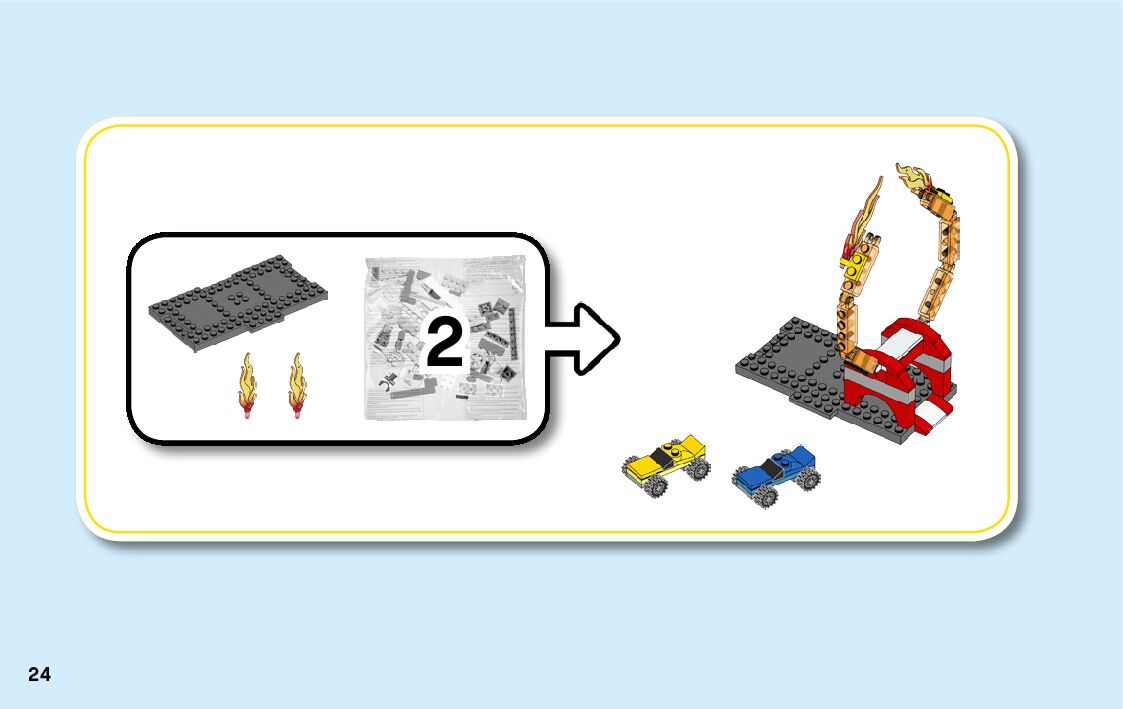 2

24