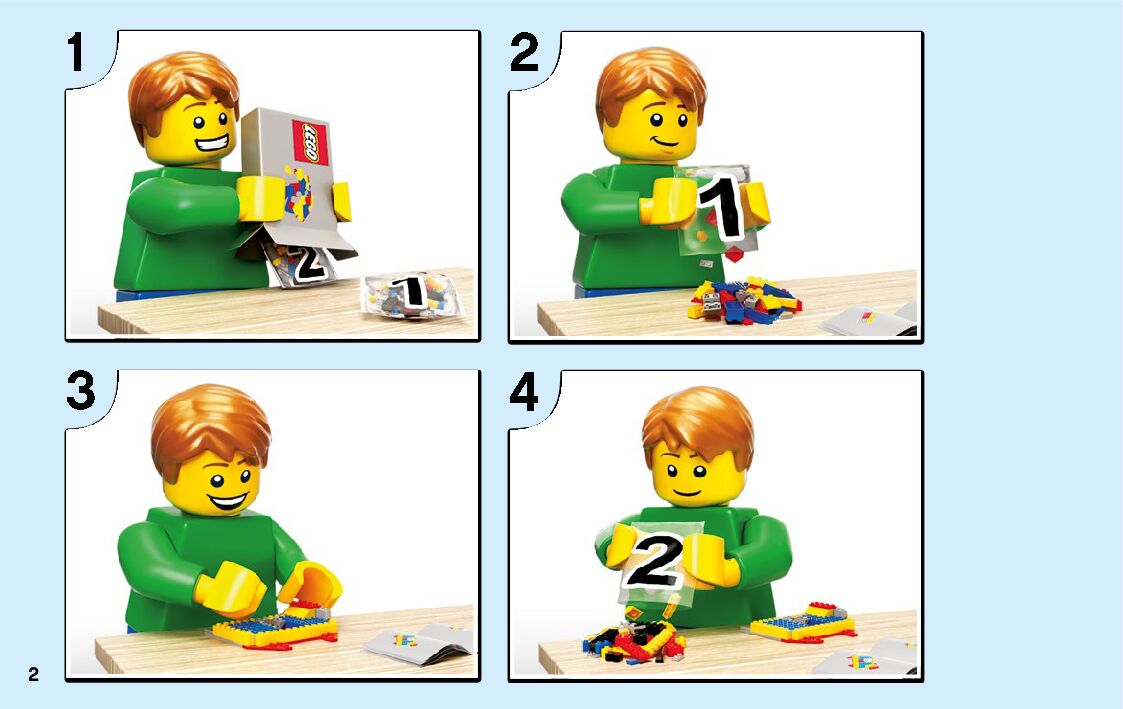 1

LEGO

2

1

2

1

3

4

2

2