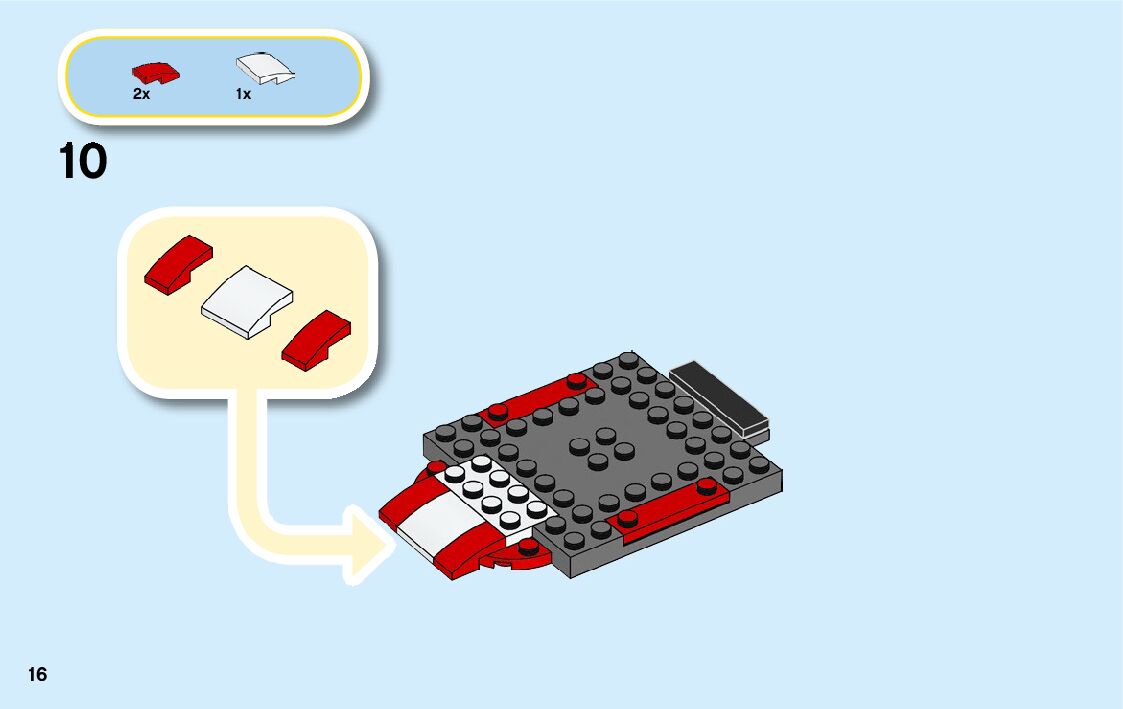 2x
1x

10

16