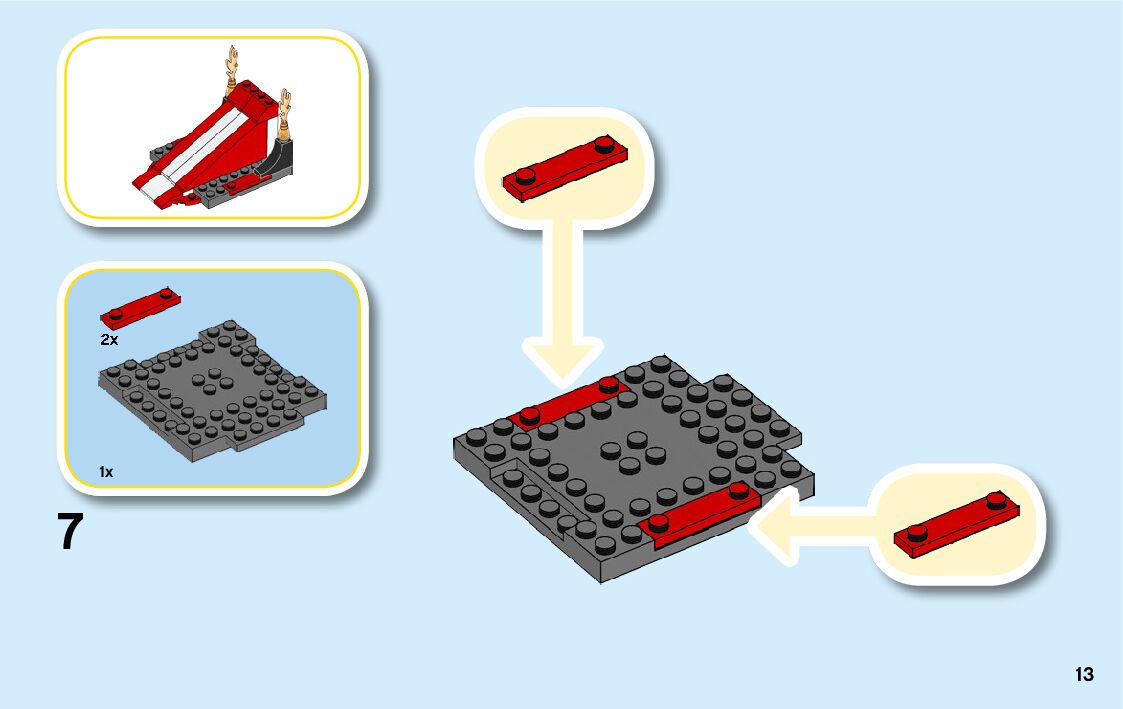 2x

1x

7

13