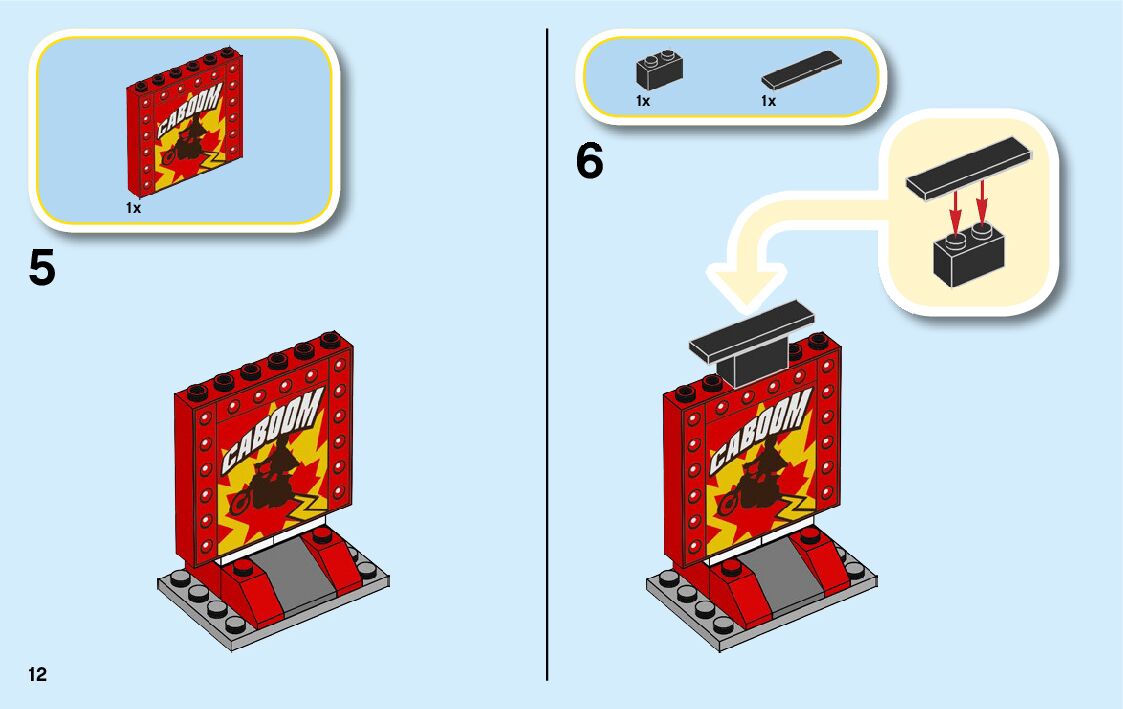 CABOOM
1x
5
CABOOM
12
1x
1x
6
CABOOM