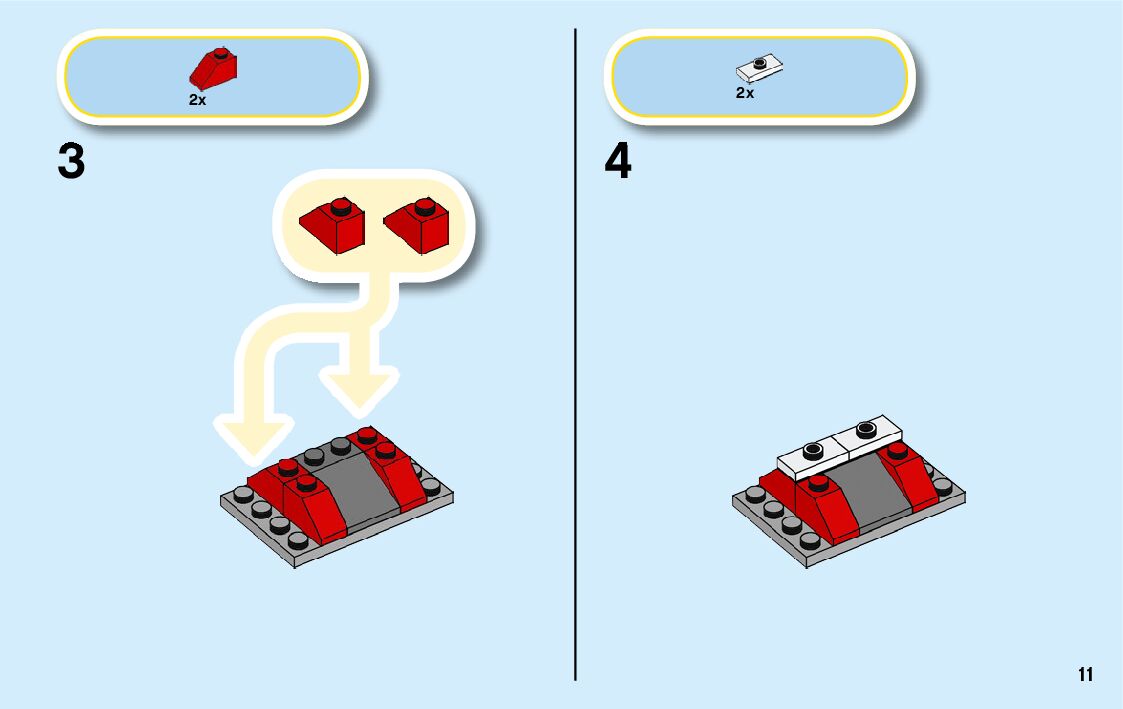 2x

3

2x

4

11