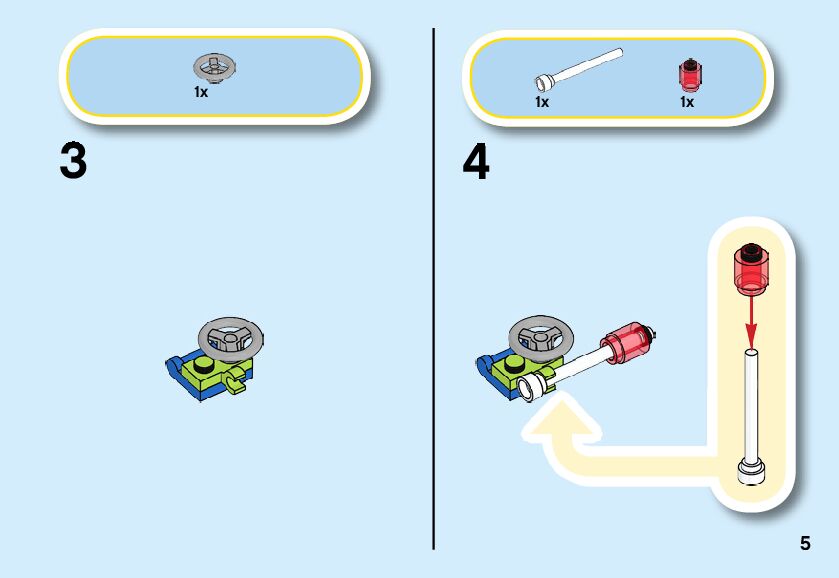 1x

3

1x

1x

4

5